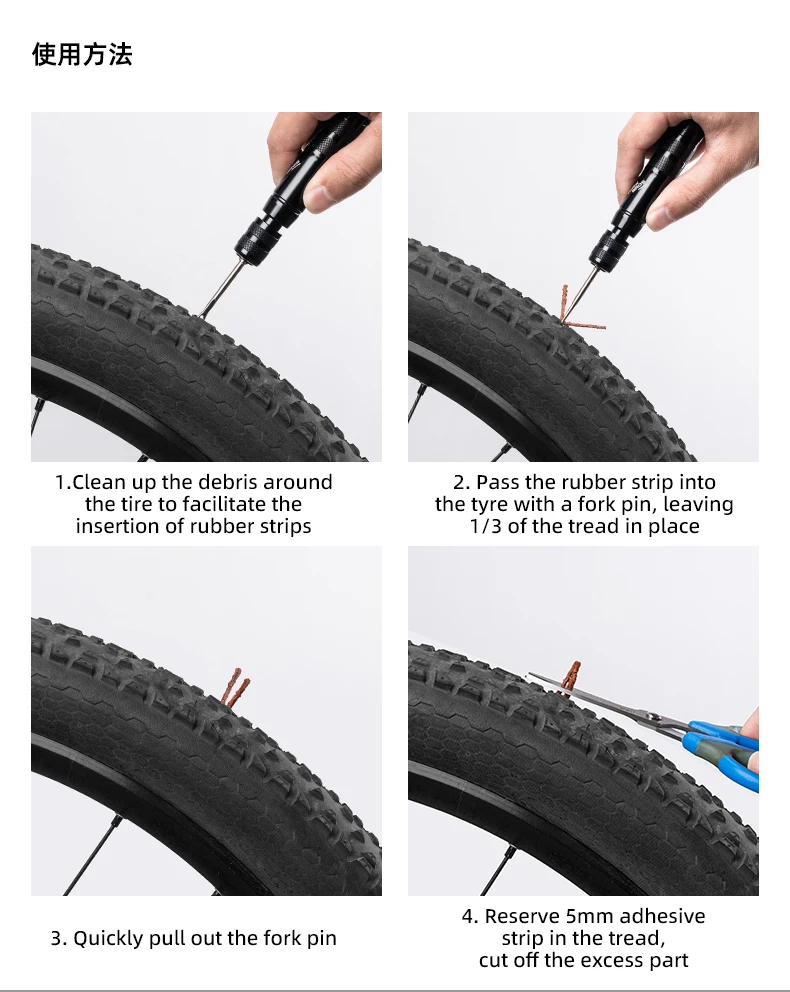 使用方法

1.Clean up the debris around the tire to facilitate the insertion of rubber strips

2. Pass the rubber strip into the tyre with a fork pin, leaving 1/3 of the tread in place

3. Quickly pull out the fork pin

4. Reserve 5mm adhesive strip in the tread, cut off the excess part