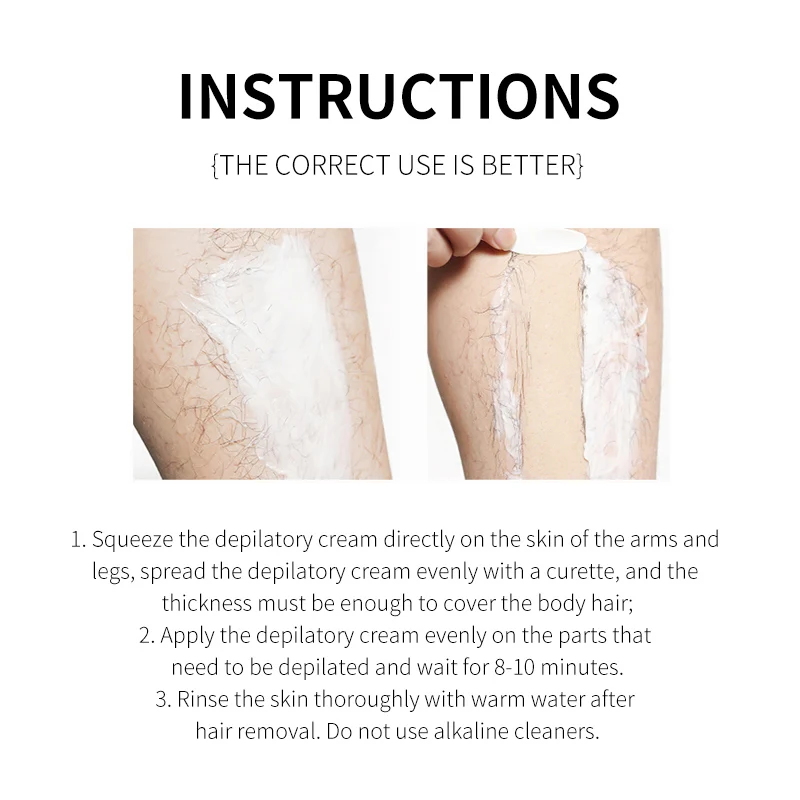 INSTRUCTIONS

{THE CORRECT USE IS BETTER}

1. Squeeze the depilatory cream directly on the skin of the arms and legs, spread the depilatory cream evenly with a curette, and the thickness must be enough to cover the body hair;
2. Apply the depilatory cream evenly on the parts that need to be depilated and wait for 8-10 minutes.
3. Rinse the skin thoroughly with warm water after hair removal. Do not use alkaline cleaners.