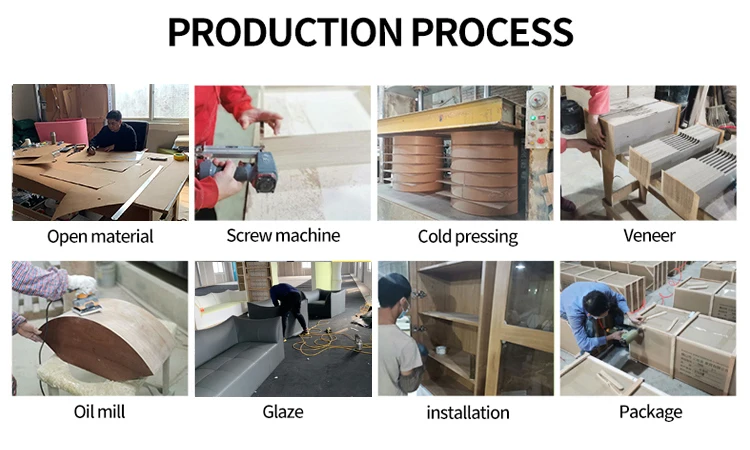 PRODUCTION PROCESS

Open material

Screw machine

Cold pressing

Veneer

Oil mill

Glaze

installation

Package