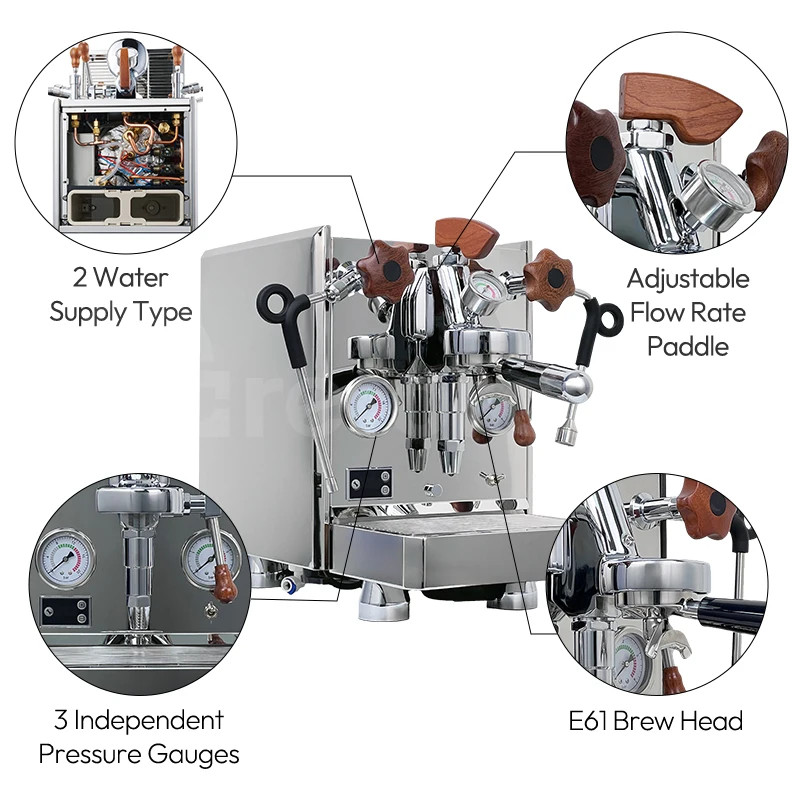 2 Water Supply Type

Adjustable Flow Rate Paddle

3 Independent Pressure Gauges

E61 Brew Head