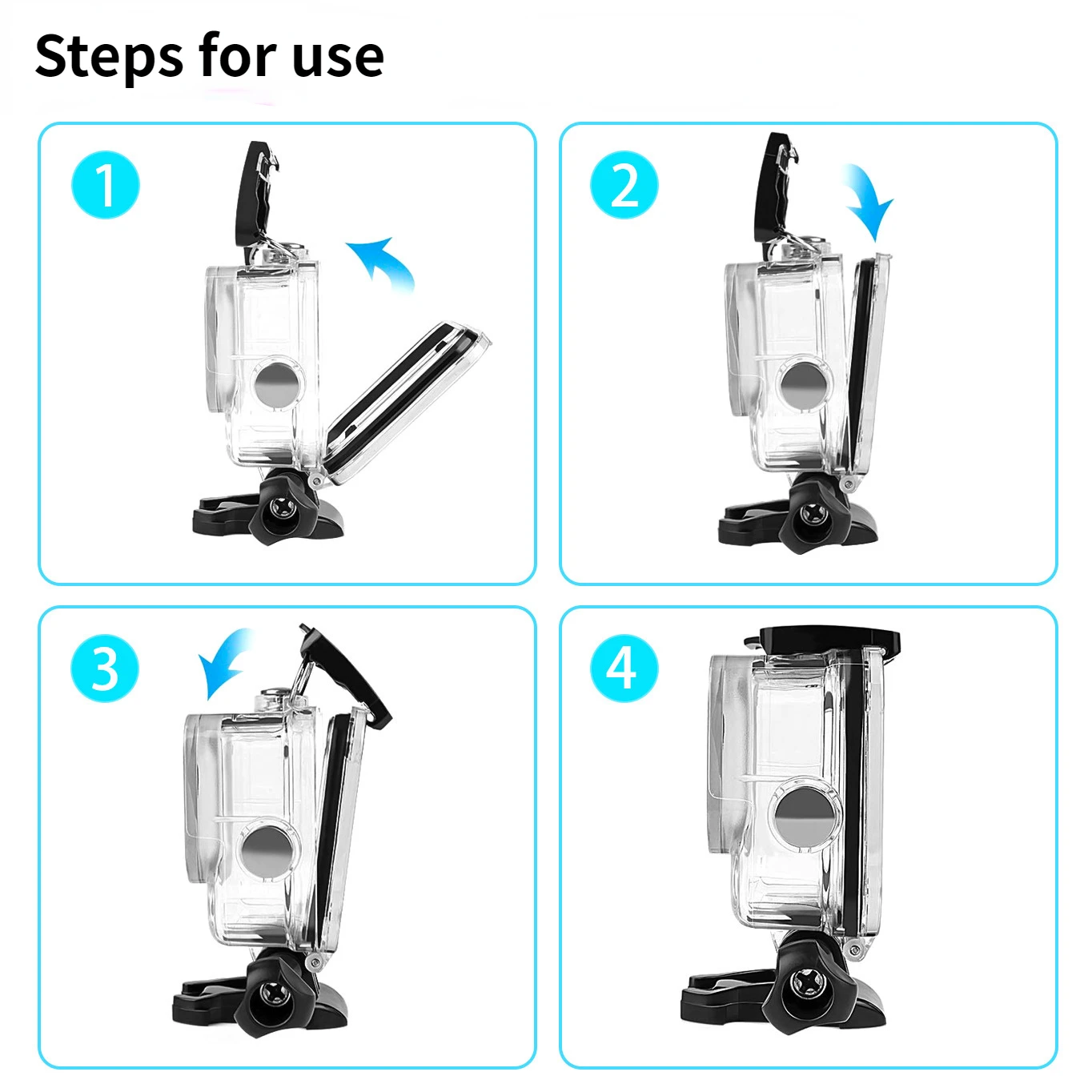 Steps for use

1

2

3

4