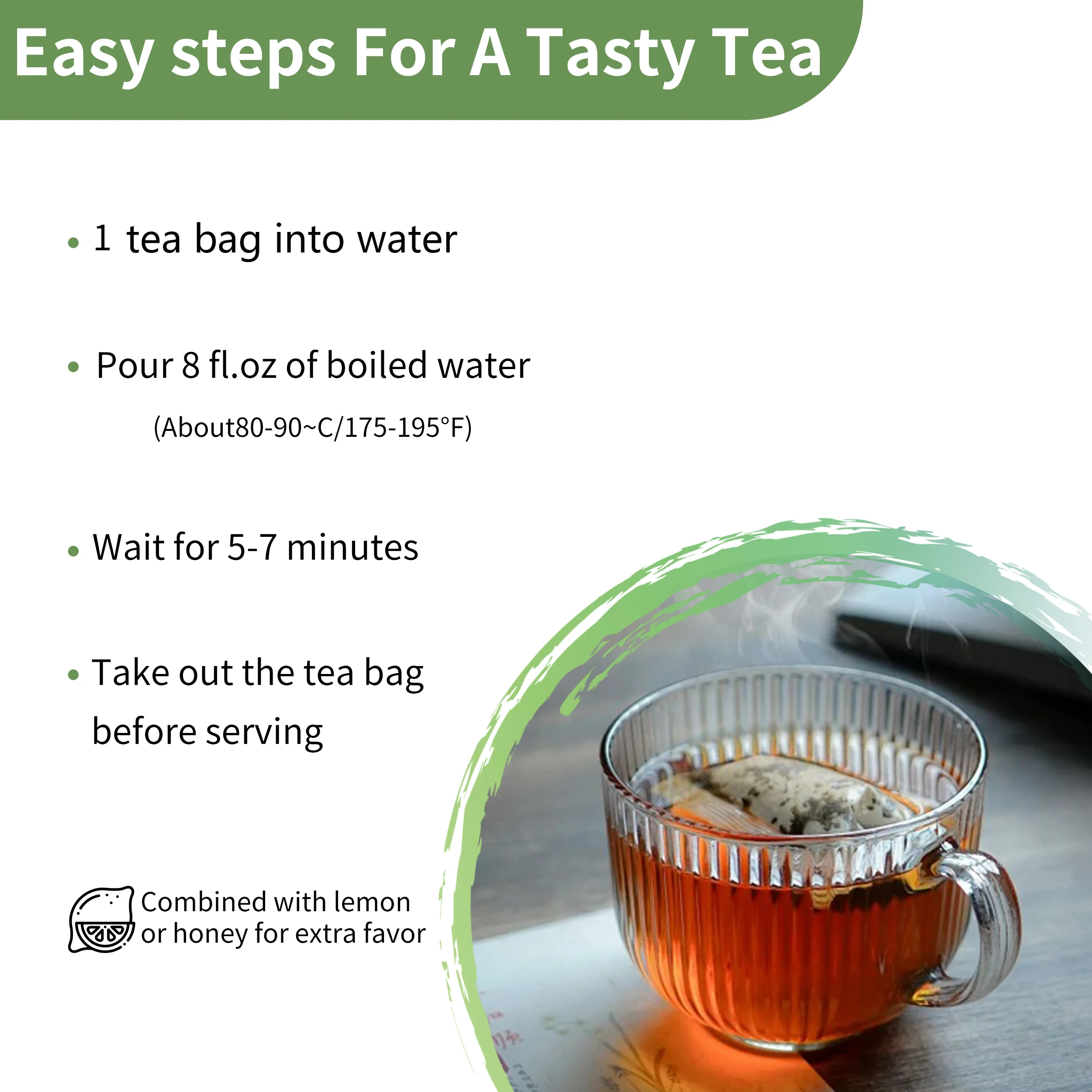 Easy steps For A Tasty Tea

• 1 tea bag into water

• Pour 8 fl.oz of boiled water

(About80-90~C/175-195°F)

• Wait for 5-7 minutes

• Take out the tea bag before serving

Combined with lemon or honey for extra favor