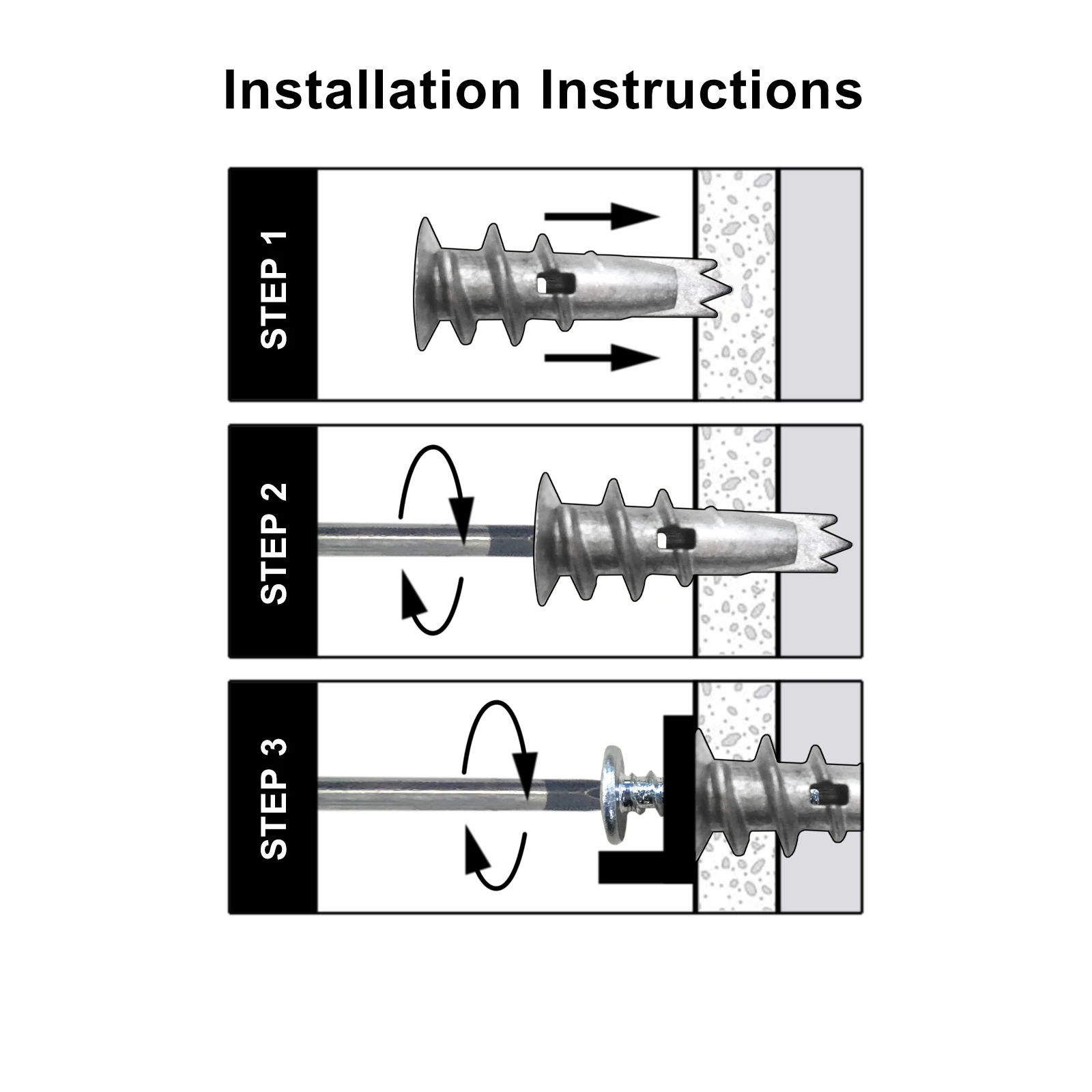 Installation Instructions

STEP 1

STEP 2

STEP 3