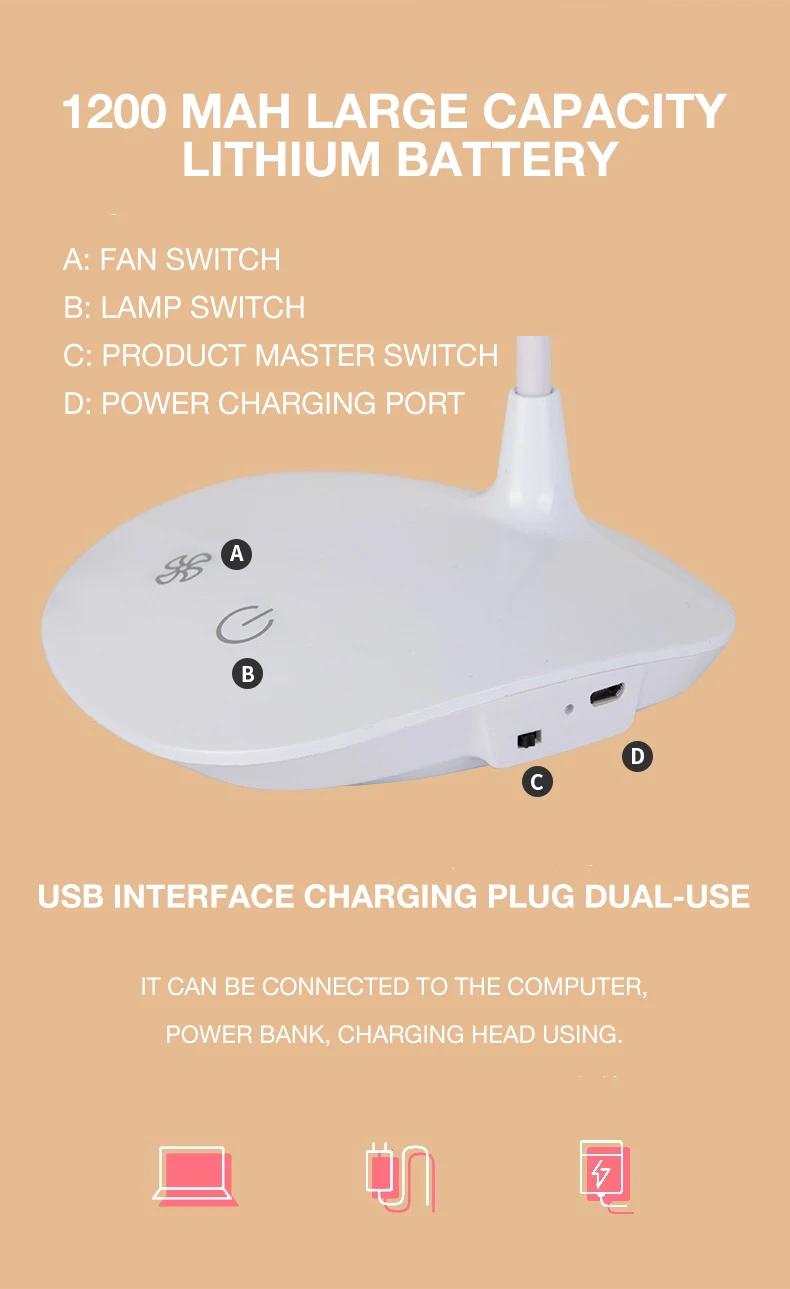 1200 MAH LARGE CAPACITY LITHIUM BATTERY

A: FAN SWITCH
B: LAMP SWITCH
C: PRODUCT MASTER SWITCH
D: POWER CHARGING PORT

A

B

C

D

USB INTERFACE CHARGING PLUG DUAL-USE

IT CAN BE CONNECTED TO THE COMPUTER, POWER BANK, CHARGING HEAD USING.