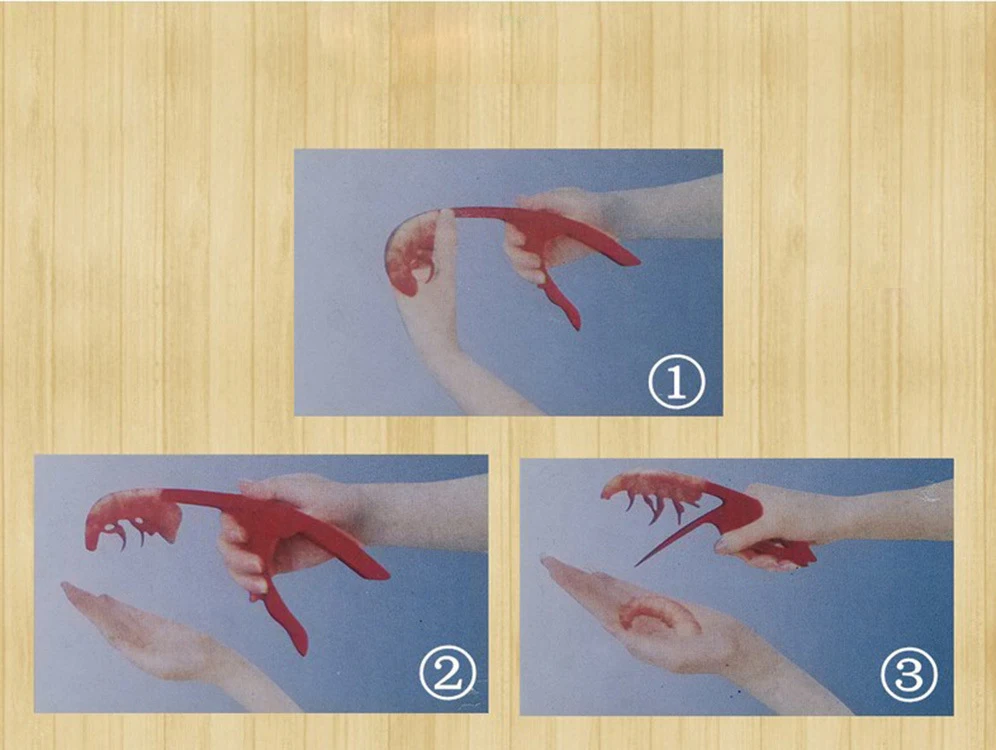 ①

②

③