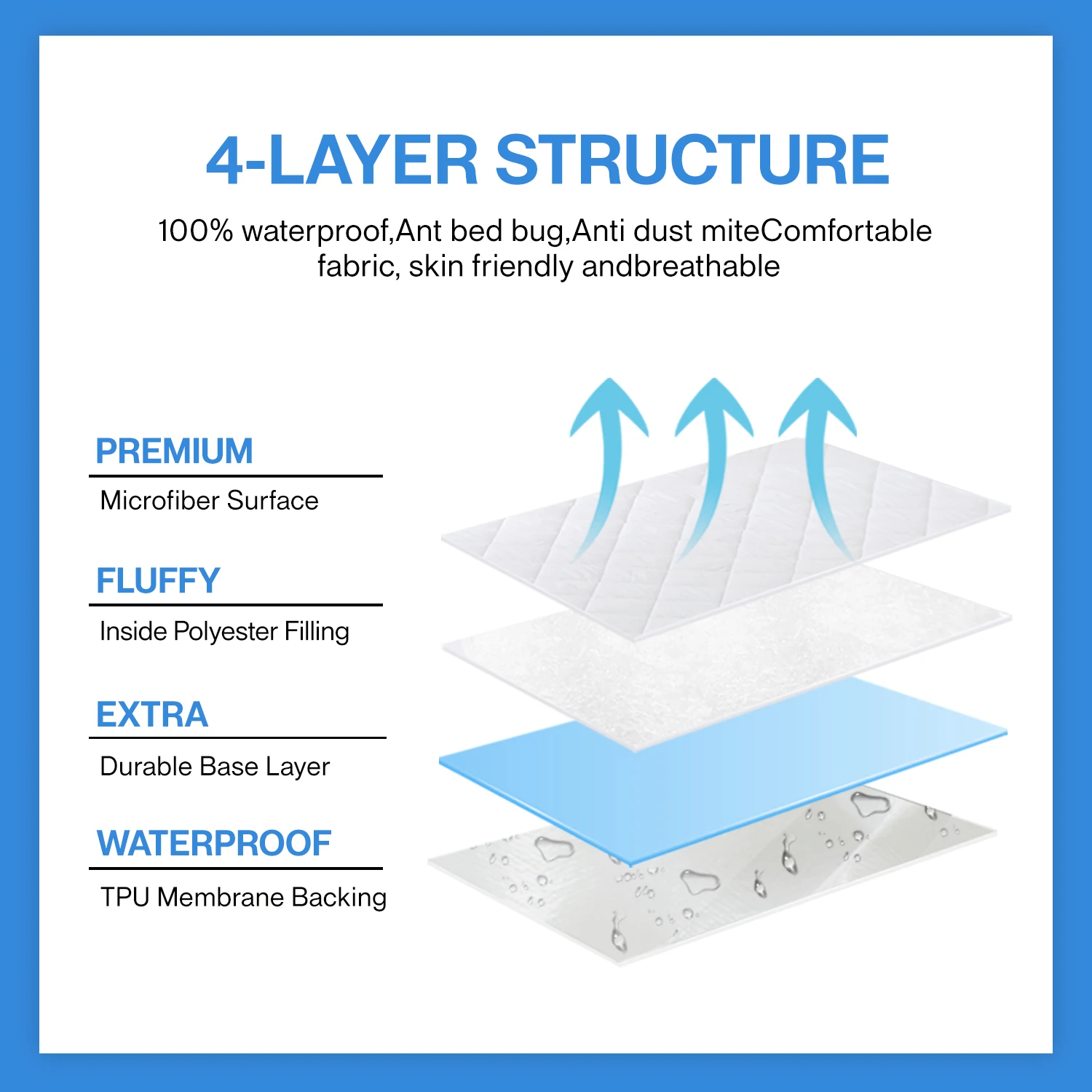 4-LAYER STRUCTURE

100% waterproof,Ant bed bug,Anti dust miteComfortable fabric, skin friendly andbreathable

PREMIUM

Microfiber Surface

FLUFFY

Inside Polyester Filling

EXTRA

Durable Base Layer

WATERPROOF

TPU Membrane Backing