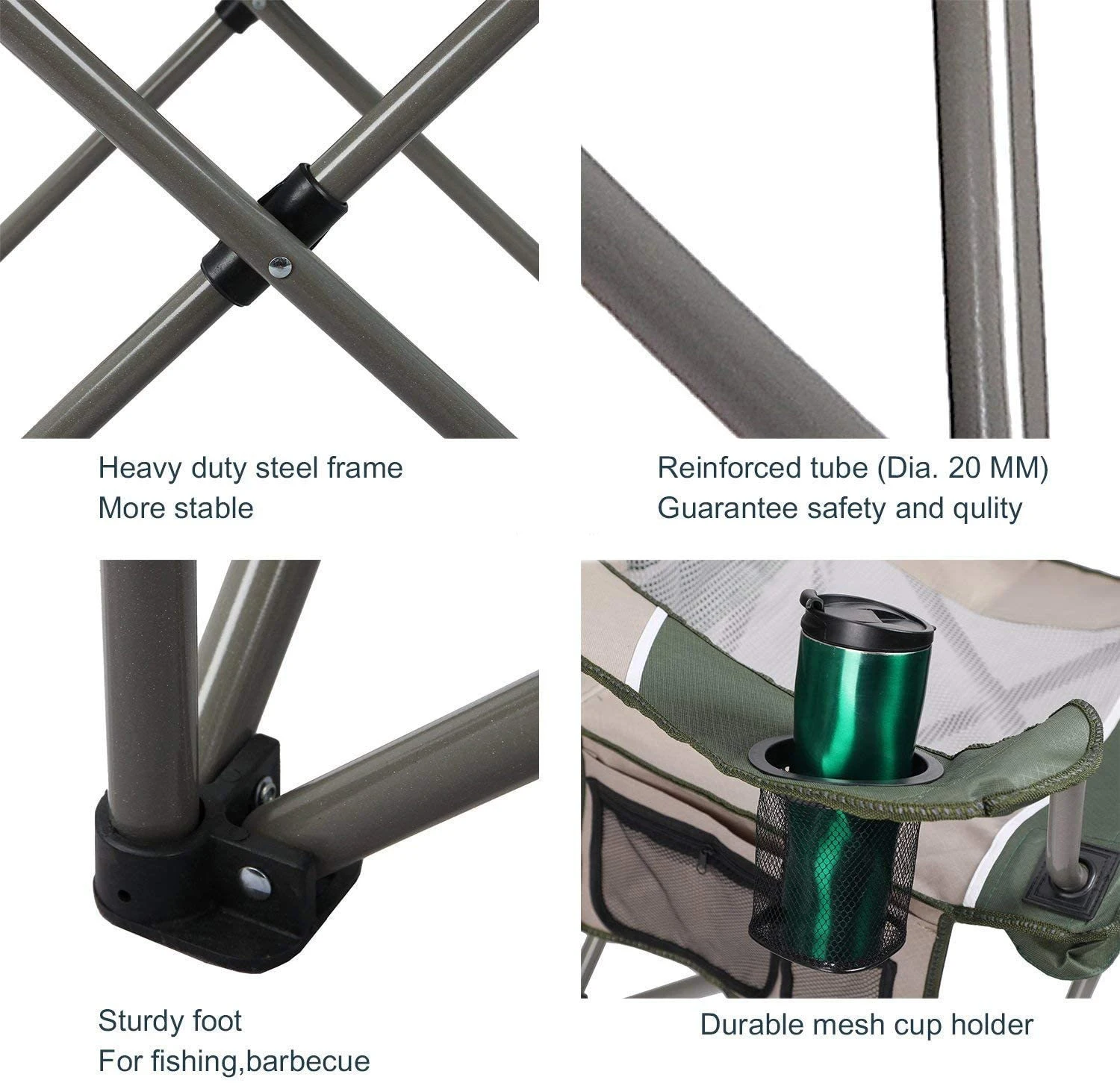 Heavy duty steel frame
More stable

Reinforced tube (Dia. 20 MM)
Guarantee safety and qulity

Sturdy foot
For fishing,barbecue

Durable mesh cup holder