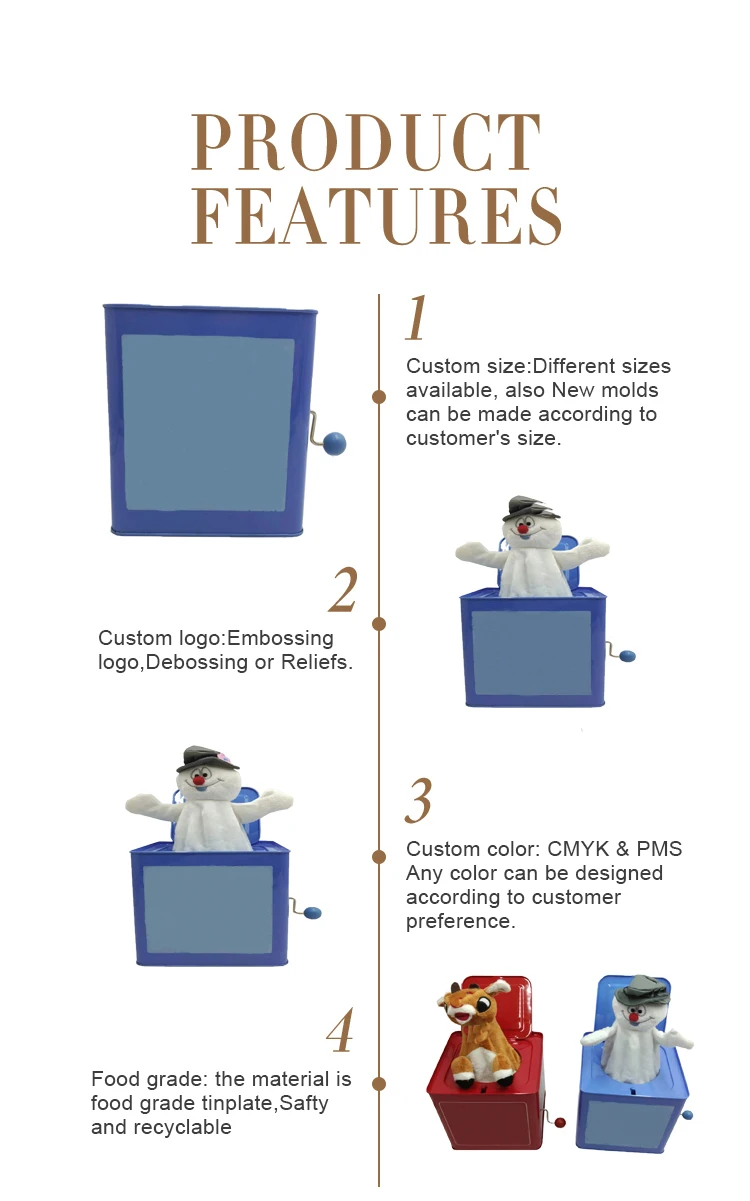 PRODUCT FEATURES

1

Custom size:Different sizes available, also New molds can be made according to customer's size.

2

Custom logo:Embossing logo,Debossing or Reliefs.

3

Custom color: CMYK & PMS Any color can be designed according to customer preference.

4

Food grade: the material is food grade tinplate,Safty and recyclable