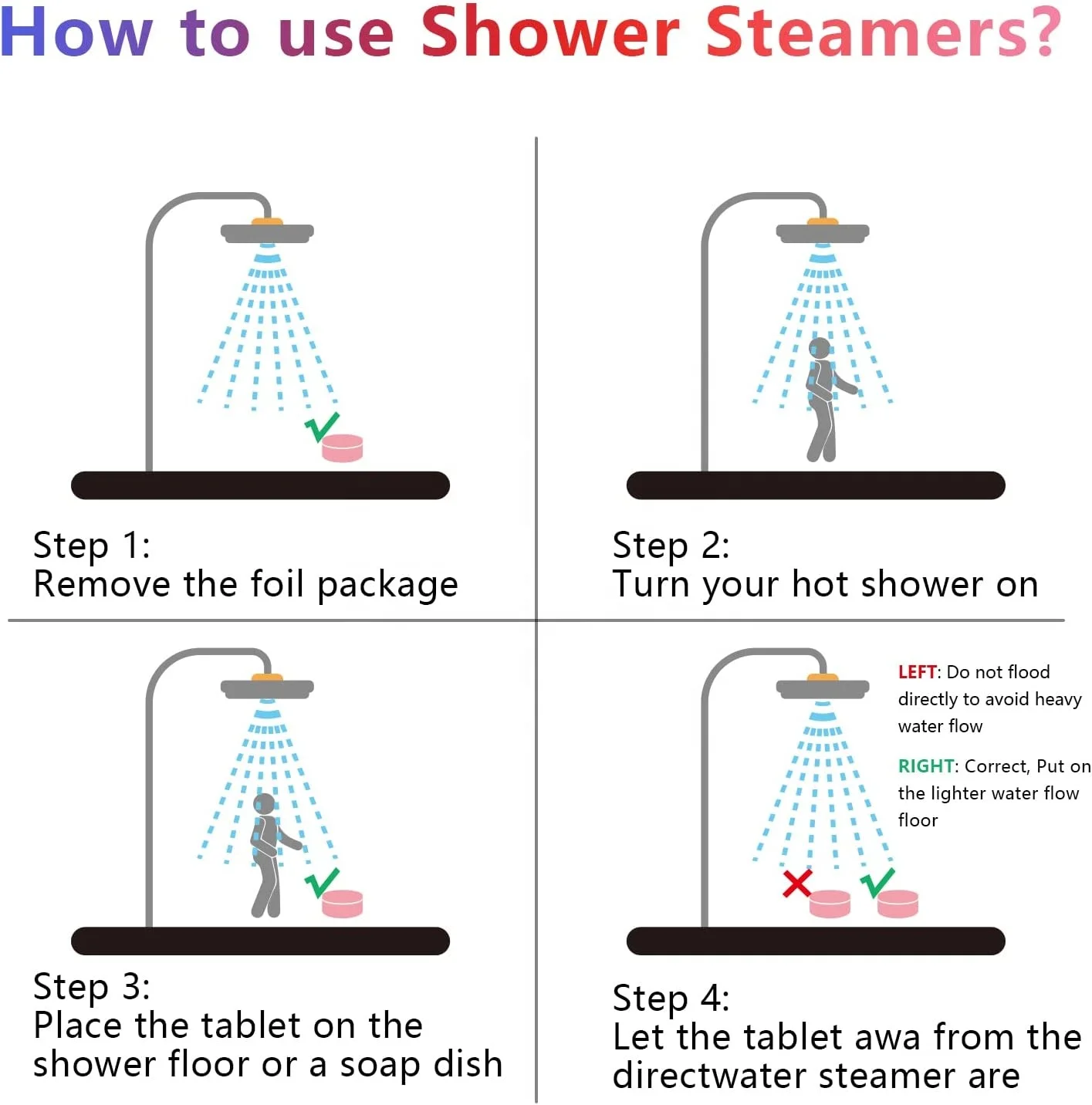 How to use Shower Steamers?

Step 1:
Remove the foil package

Step 2:
Turn your hot shower on

Step 3:
Place the tablet on the shower floor or a soap dish

LEFT: Do not flood directly to avoid heavy water flow

RIGHT: Correct, Put on the lighter water flow floor

Step 4:
Let the tablet awa from the directwater steamer are