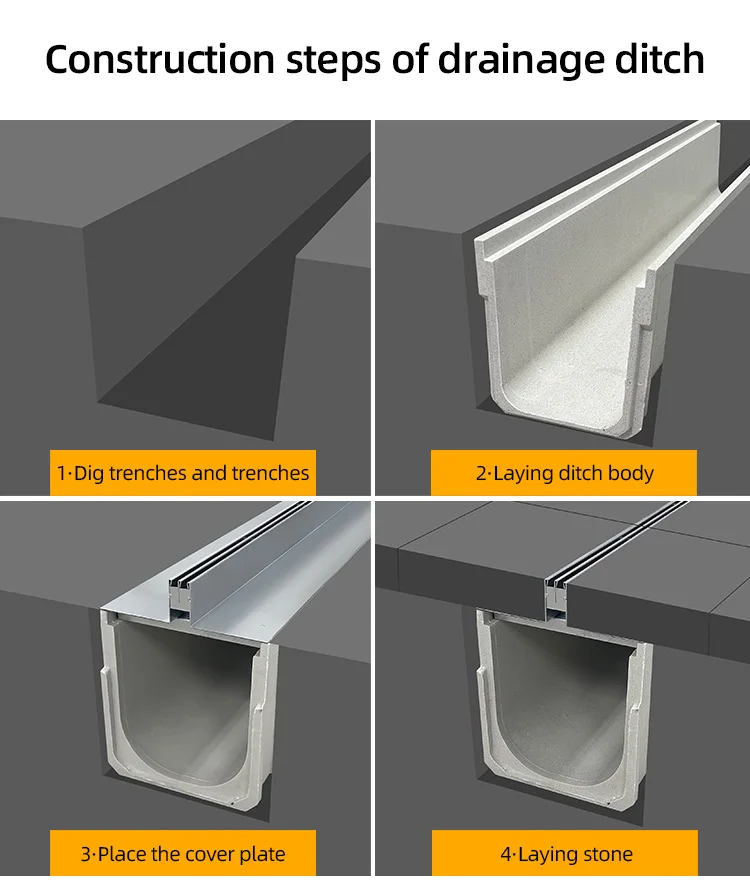 Construction steps of drainage ditch

1·Dig trenches and trenches

2·Laying ditch body

3·Place the cover plate

4·Laying stone