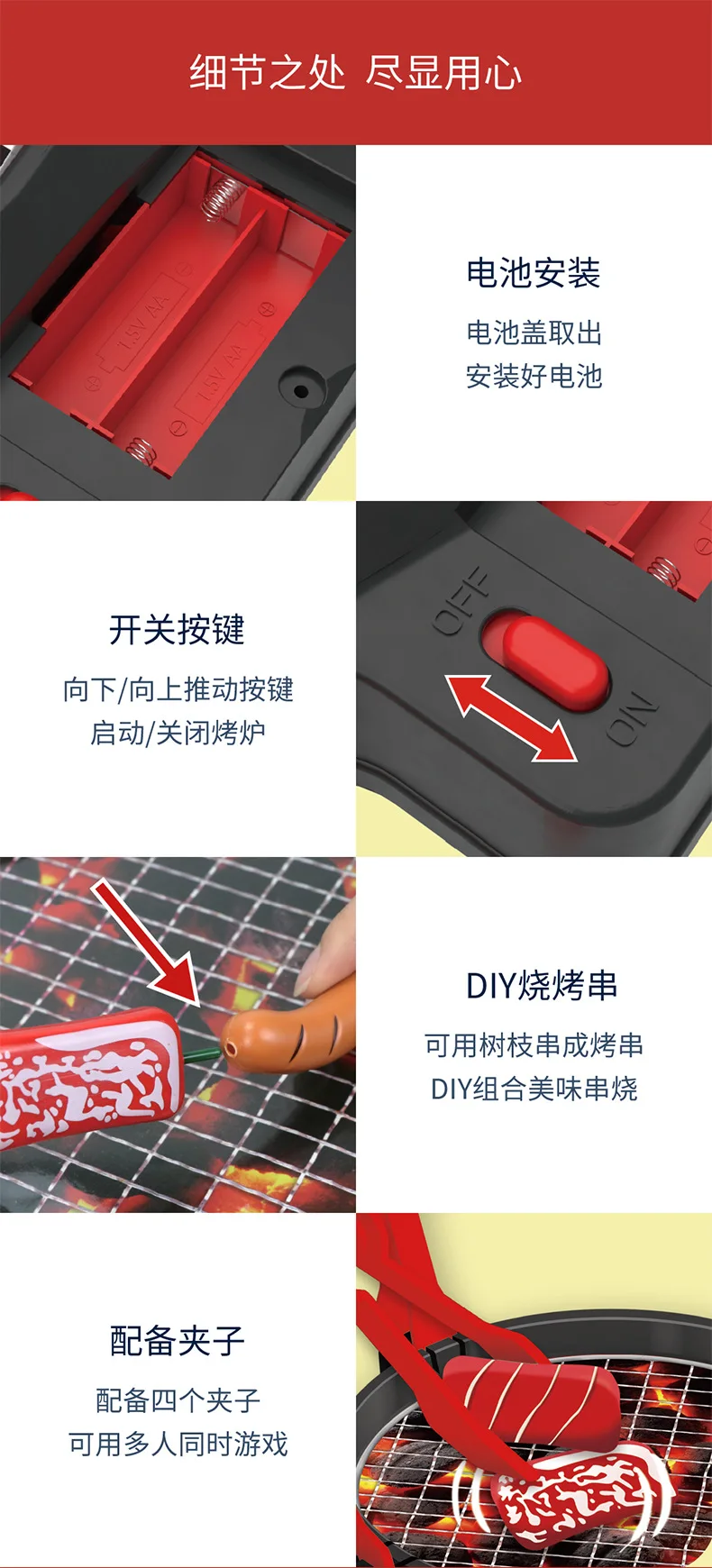 细节之处 尽显用心

1.5V AA

1.5V AA

电池安装

电池盖取出
安装好电池

开关按键

向下/向上推动按键
启动/关闭烤炉

OFF

ON

DIY烧烤串

可用树枝串成烤串
DIY组合美味串烧

配备夹子

配备四个夹子
可用多人同时游戏