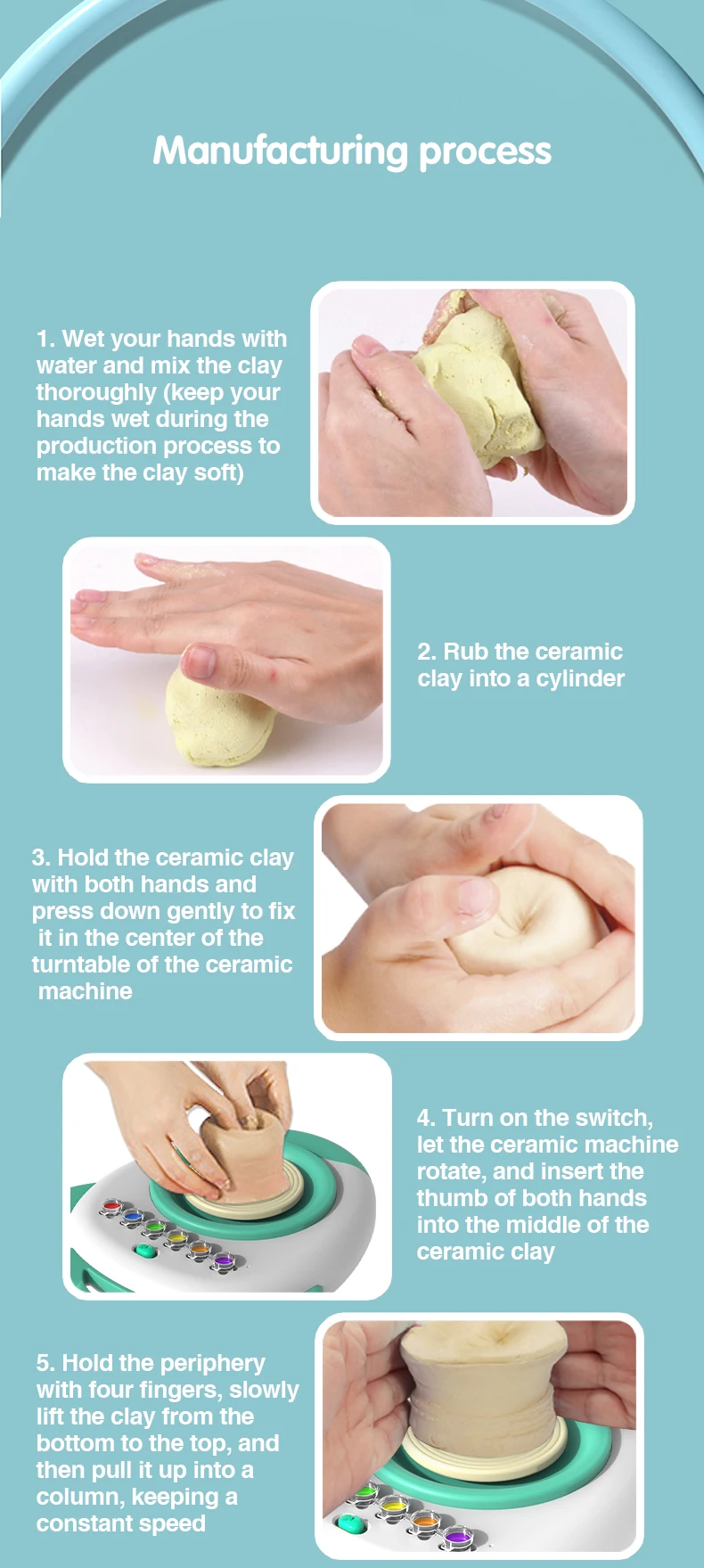 Manufacturing process

1. Wet your hands with water and mix the clay thoroughly (keep your hands wet during the production process to make the clay soft)

2. Rub the ceramic clay into a cylinder

3. Hold the ceramic clay with both hands and press down gently to fix it in the center of the turntable of the ceramic machine

4. Turn on the switch, let the ceramic machine rotate, and insert the thumb of both hands into the middle of the ceramic clay

5. Hold the periphery with four fingers, slowly lift the clay from the bottom to the top, and then pull it up into a column, keeping a constant speed