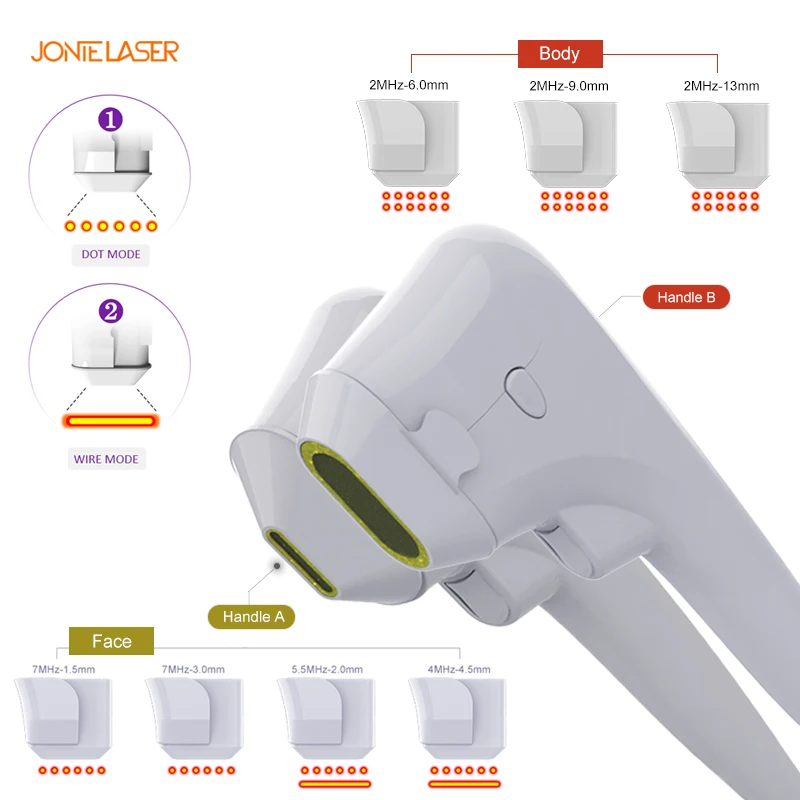 JONTE LASER

Body

2MHz-6.0mm

2MHz-9.0mm

2MHz-13mm

1

DOT MODE

2

WIRE MODE

Handle B

Handle A

Face

7MHz-1.5mm

7MHz-3.0mm

5.5MHz-2.0mm

4MHz-4.5mm