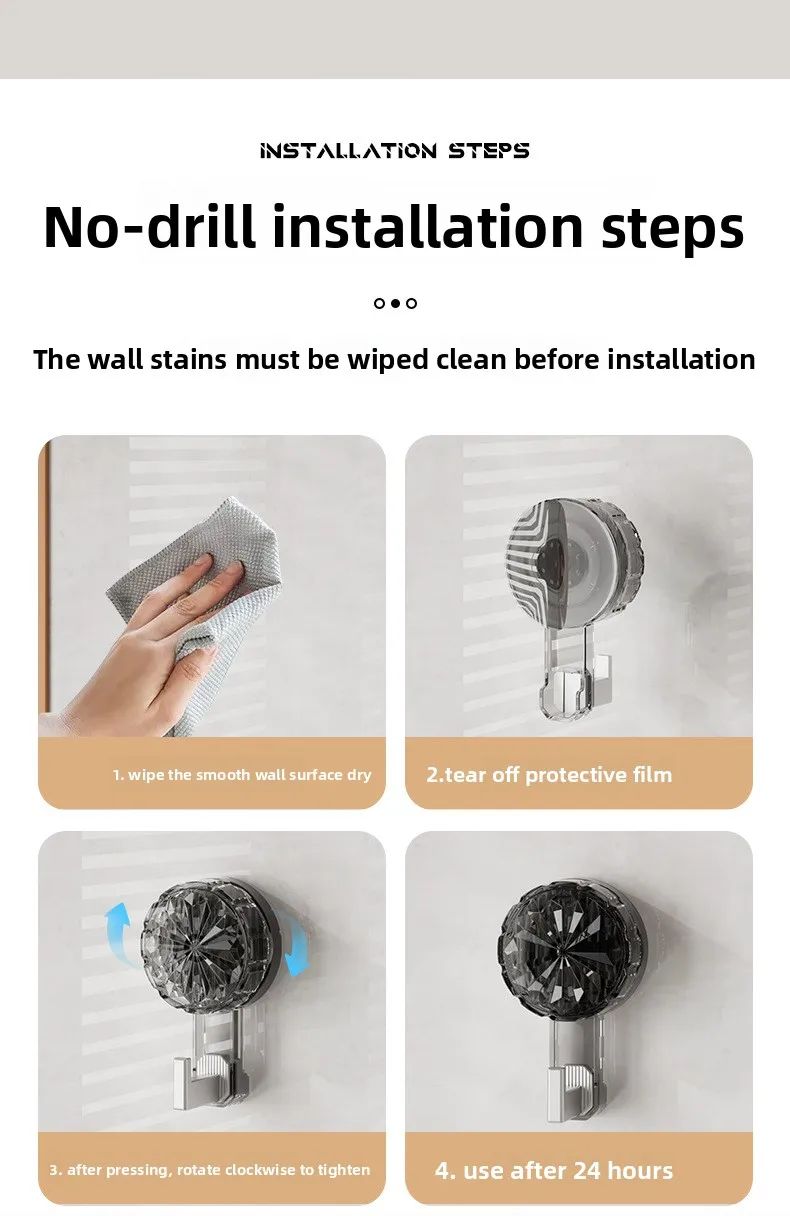 INSTALLATION STEPS

No-drill installation steps

The wall stains must be wiped clean before installation

1. wipe the smooth wall surface dry

2.tear off protective film

3. after pressing, rotate clockwise to tighten

4. use after 24 hours