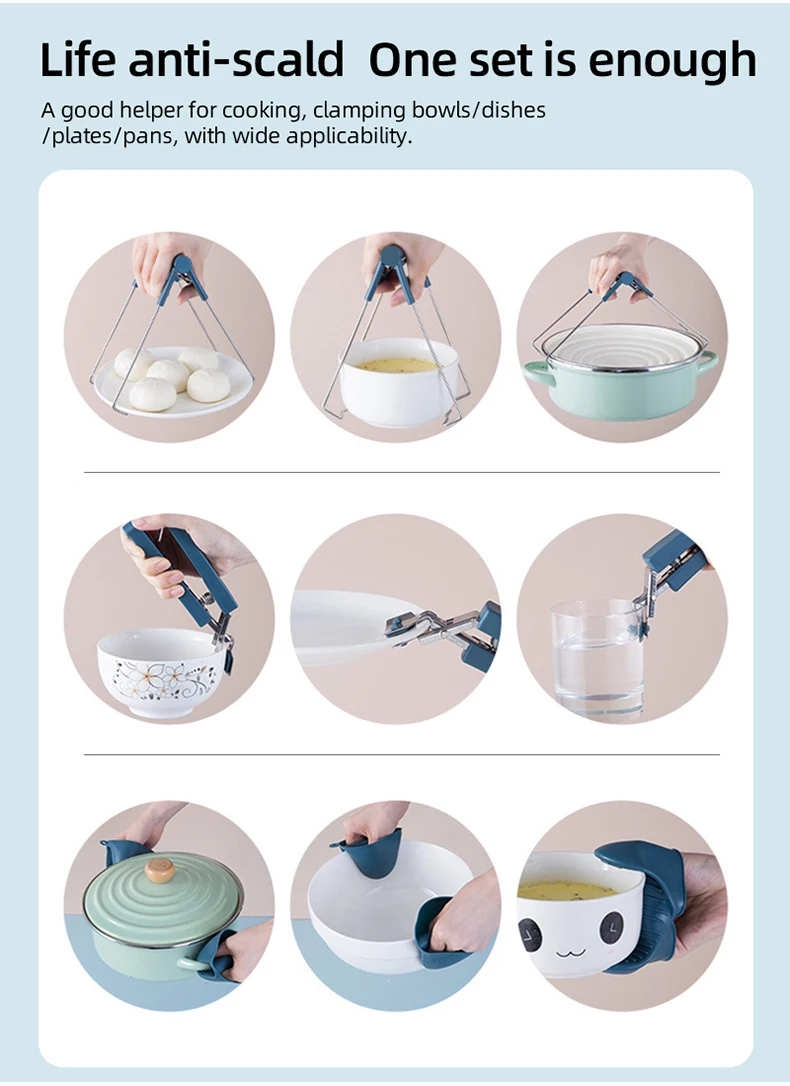 Life anti-scald  One set is enough

A good helper for cooking, clamping bowls/dishes /plates/pans, with wide applicability.