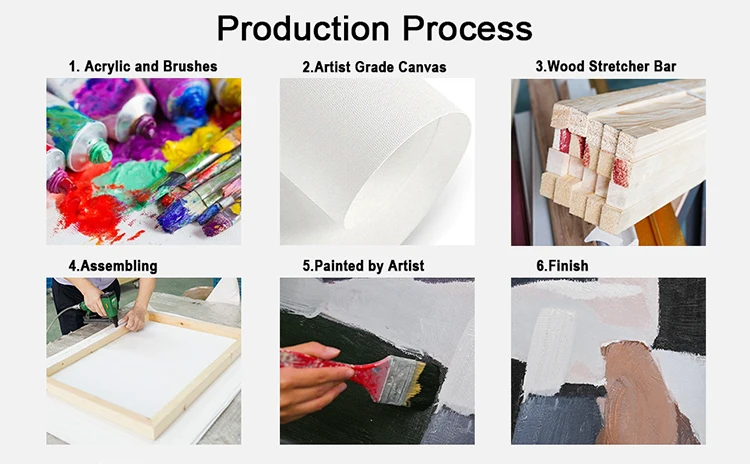 Production Process

1. Acrylic and Brushes

2.Artist Grade Canvas

3.Wood Stretcher Bar

4.Assembling

5.Painted by Artist

6.Finish