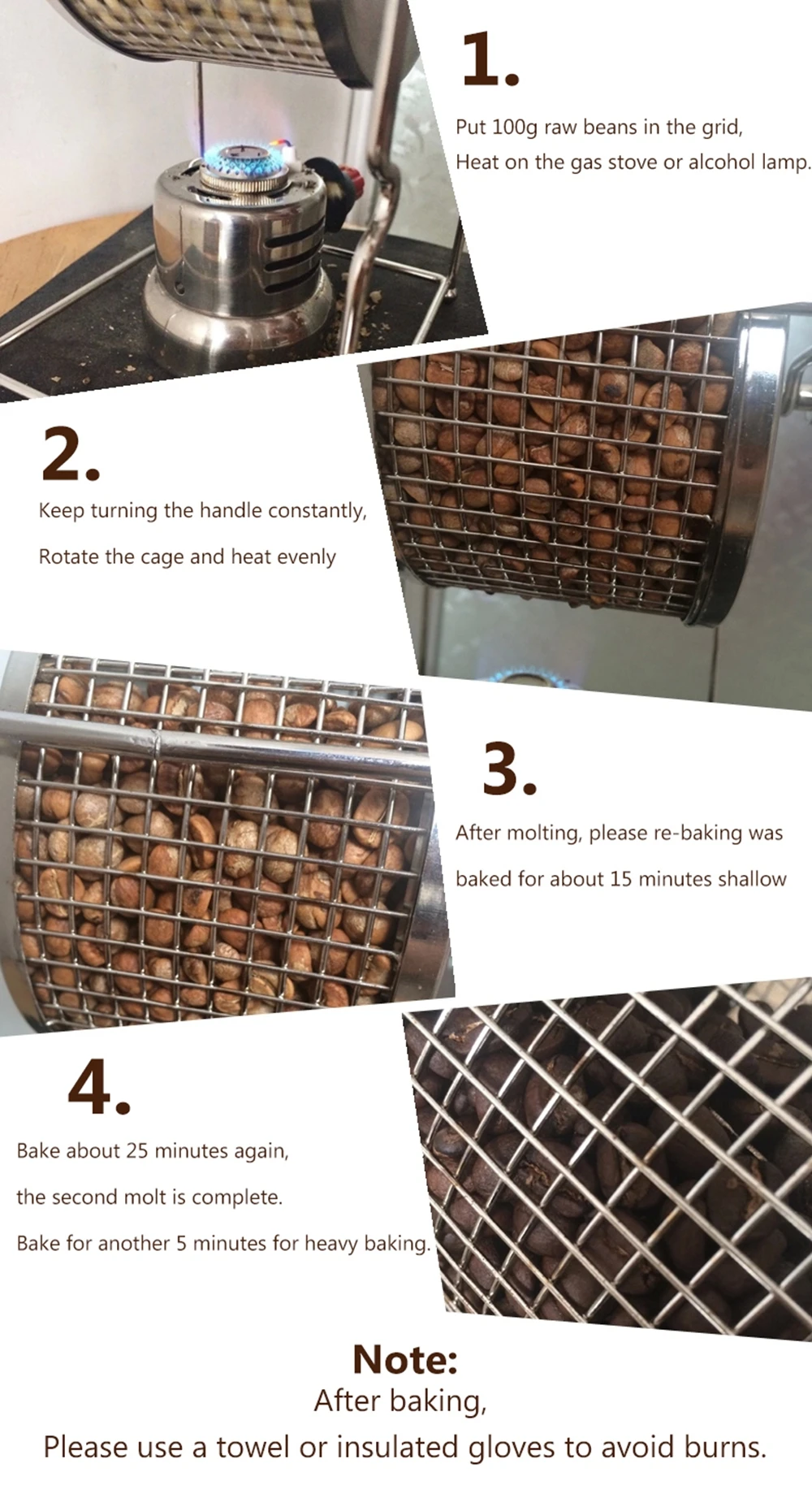 1.

Put 100g raw beans in the grid,
Heat on the gas stove or alcohol lamp.

2.

Keep turning the handle constantly,

Rotate the cage and heat evenly

3.

After molting, please re-baking was

baked for about 15 minutes shallow

4.

Bake about 25 minutes again,

the second molt is complete.

Bake for another 5 minutes for heavy baking.

Note:
After baking,
Please use a towel or insulated gloves to avoid burns.