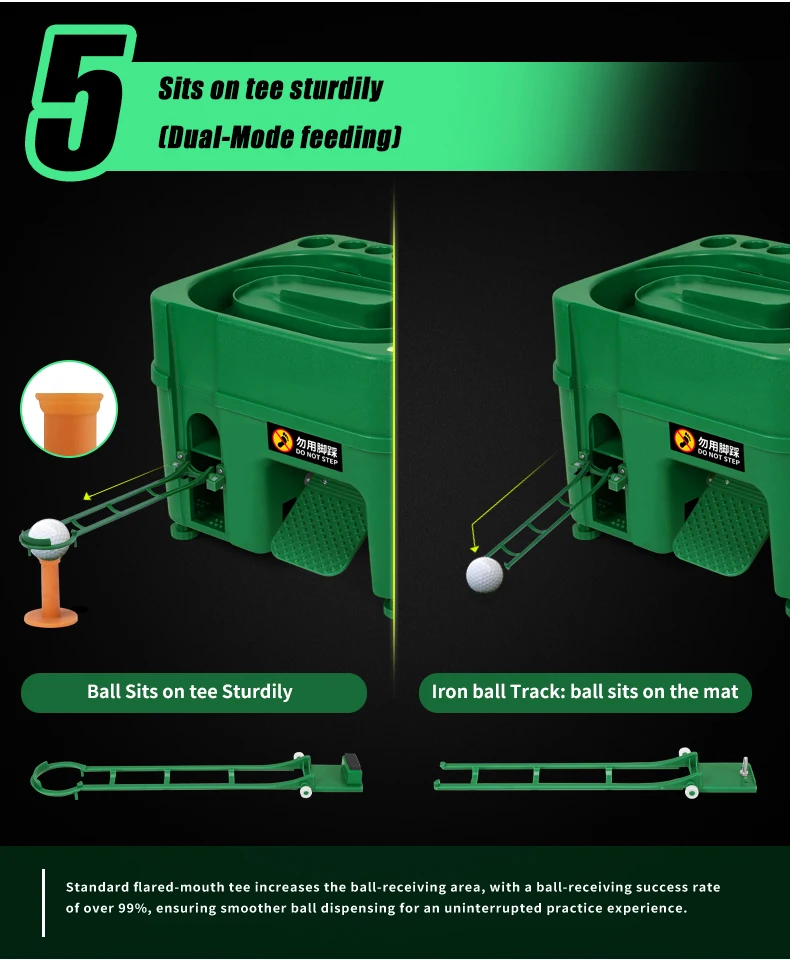 5
Sits on tee sturdily
(Dual-Mode feeding)

勿用脚踩
DO NOT STEP

勿用脚踩
DO NOT STEP

Ball Sits on tee Sturdily

Iron ball Track: ball sits on the mat

Standard flared-mouth tee increases the ball-receiving area, with a ball-receiving success rate of over 99%, ensuring smoother ball dispensing for an uninterrupted practice experience.