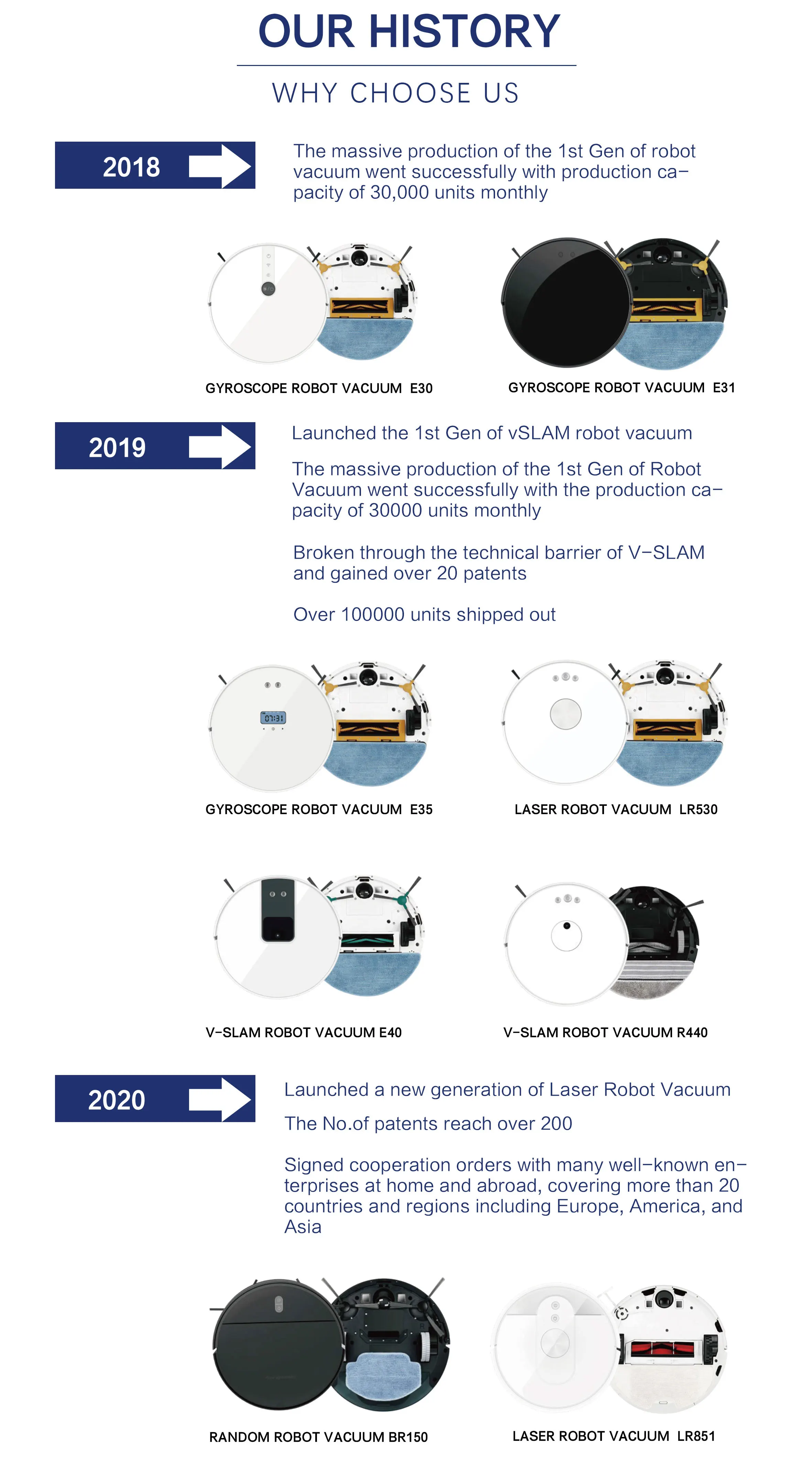 OUR HISTORY

WHY CHOOSE US

2018

The massive production of the 1st Gen of robot vacuum went successfully with production capacity of 30,000 units monthly

GYROSCOPE ROBOT VACUUM E30

GYROSCOPE ROBOT VACUUM E31

2019

Launched the 1st Gen of vSLAM robot vacuum

The massive production of the 1st Gen of Robot Vacuum went successfully with the production capacity of 30000 units monthly

Broken through the technical barrier of V-SLAM and gained over 20 patents

Over 100000 units shipped out

07:31

GYROSCOPE ROBOT VACUUM E35

LASER ROBOT VACUUM LR530

V-SLAM ROBOT VACUUM E40

V-SLAM ROBOT VACUUM R440

2020

Launched a new generation of Laser Robot Vacuum

The No.of patents reach over 200

Signed cooperation orders with many well-known enterprises at home and abroad, covering more than 20 countries and regions including Europe, America, and Asia

RANDOM ROBOT VACUUM BR150

LASER ROBOT VACUUM LR851