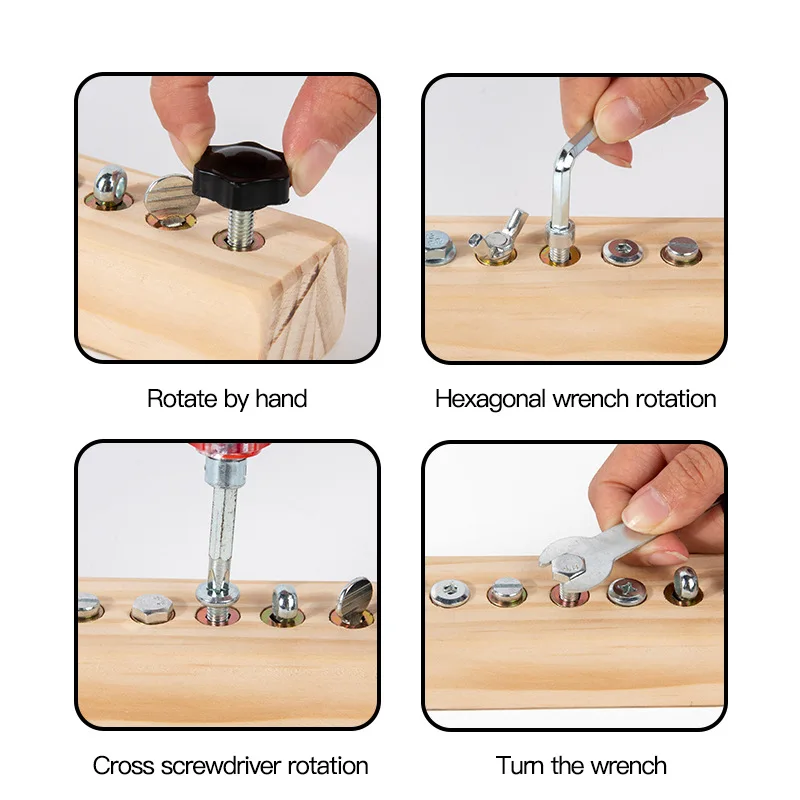 Rotate by hand

Hexagonal wrench rotation

Cross screwdriver rotation

Turn the wrench