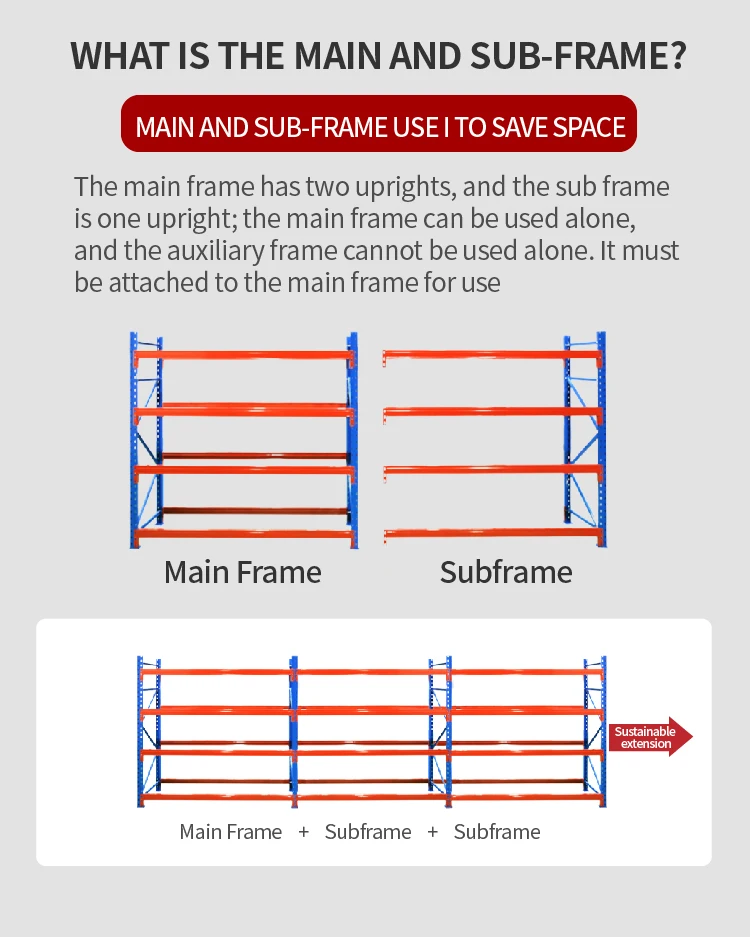 WHAT IS THE MAIN AND SUB-FRAME?

MAIN AND SUB-FRAME USE I TO SAVE SPACE

The main frame has two uprights, and the sub frame is one upright; the main frame can be used alone, and the auxiliary frame cannot be used alone. It must be attached to the main frame for use

Main Frame

Subframe

Sustainable extension

Main Frame + Subframe + Subframe