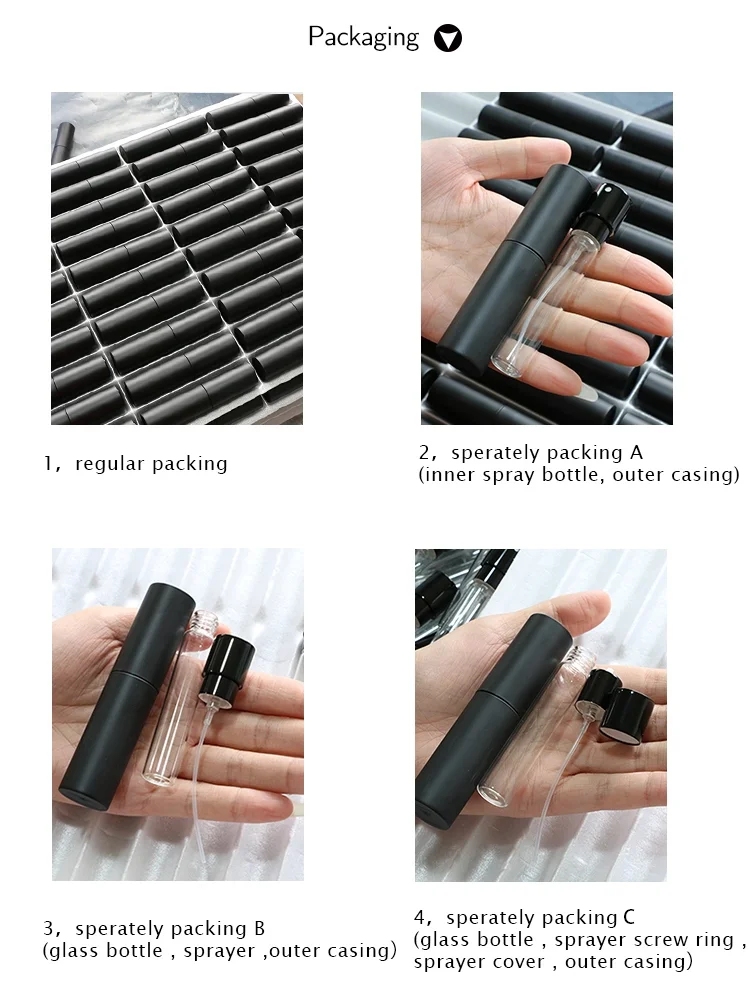 Packaging

1, regular packing

2, sperately packing A
(inner spray bottle, outer casing)

3, sperately packing B
(glass bottle , sprayer ,outer casing)

4, sperately packing C
(glass bottle , sprayer screw ring , sprayer cover , outer casing)