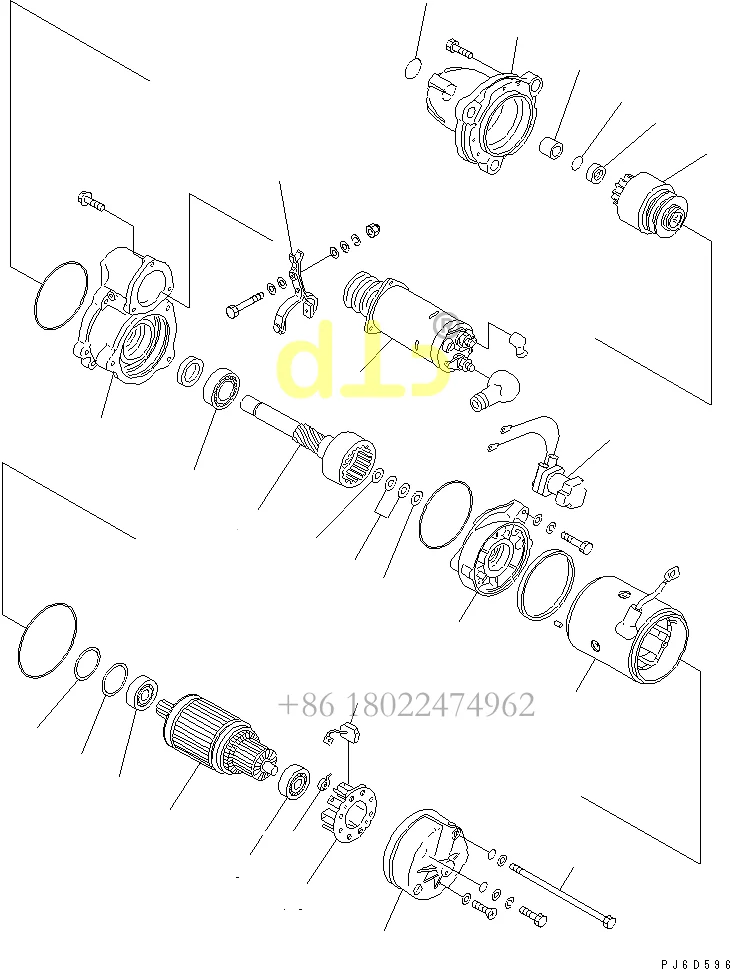 dTP

+86 18022474962

PJ6D596