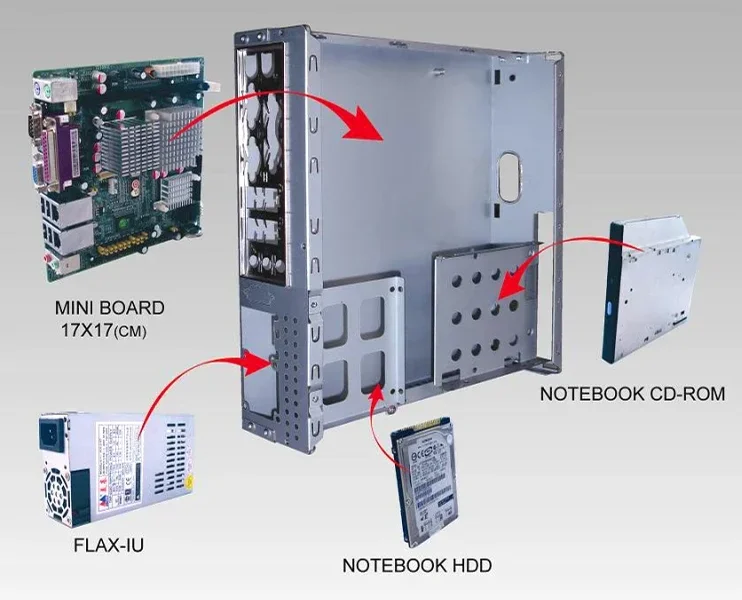 MINI BOARD
17X17(CM)

NOTEBOOK CD-ROM

FLAX-IU

NOTEBOOK HDD