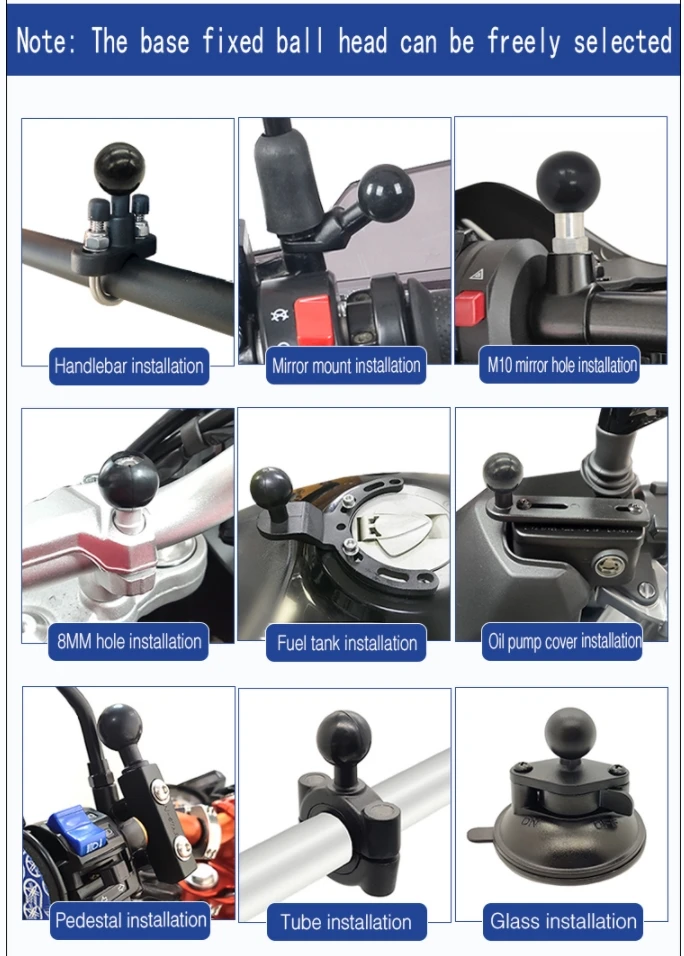 Note: The base fixed ball head can be freely selected

Handlebar installation

Mirror mount installation

M10 mirror hole installation

8MM hole installation

Fuel tank installation

Oil pump cover installation

Pedestal installation

Tube installation

Glass installation