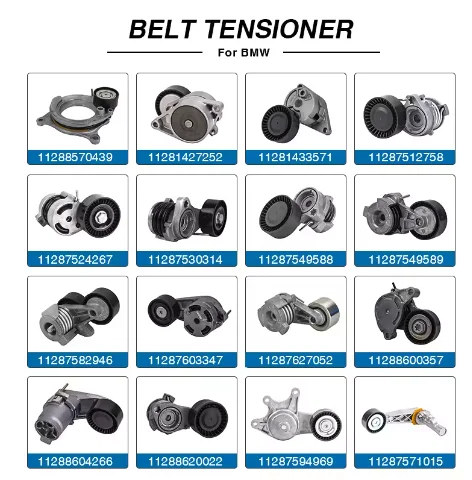 BELT TENSIONER

For BMW

11288570439

11281427252

11281433571

11287512758

11287524267

11287530314

11287549588

11287549589

11287582946

11287603347

11287627052

11288600357

11288604266

11288620022

11287594969

11287571015