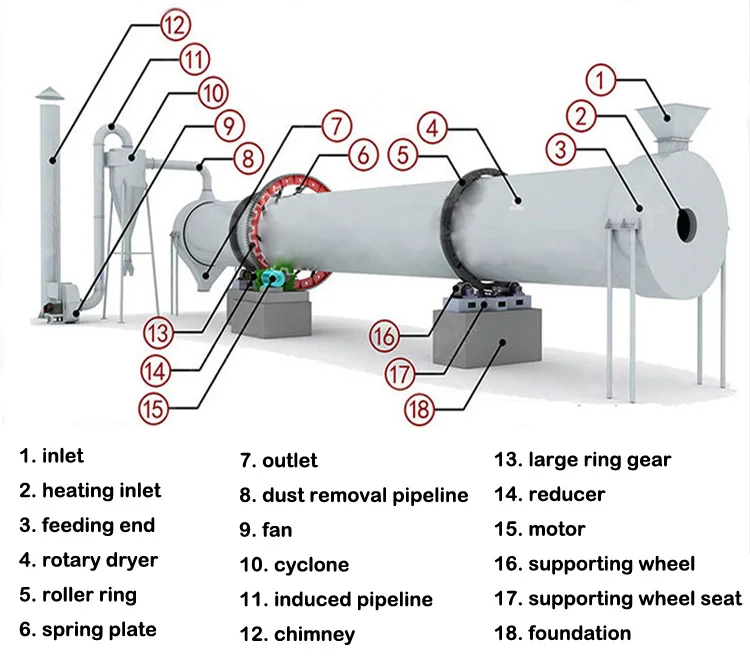 12
11
10
9
8
7
6
5
4
1
2
3
13
14
15
16
17
18

1. inlet
2. heating inlet
3. feeding end
4. rotary dryer
5. roller ring
6. spring plate

7. outlet
8. dust removal pipeline
9. fan
10. cyclone
11. induced pipeline
12. chimney

13. large ring gear
14. reducer
15. motor
16. supporting wheel
17. supporting wheel seat
18. foundation