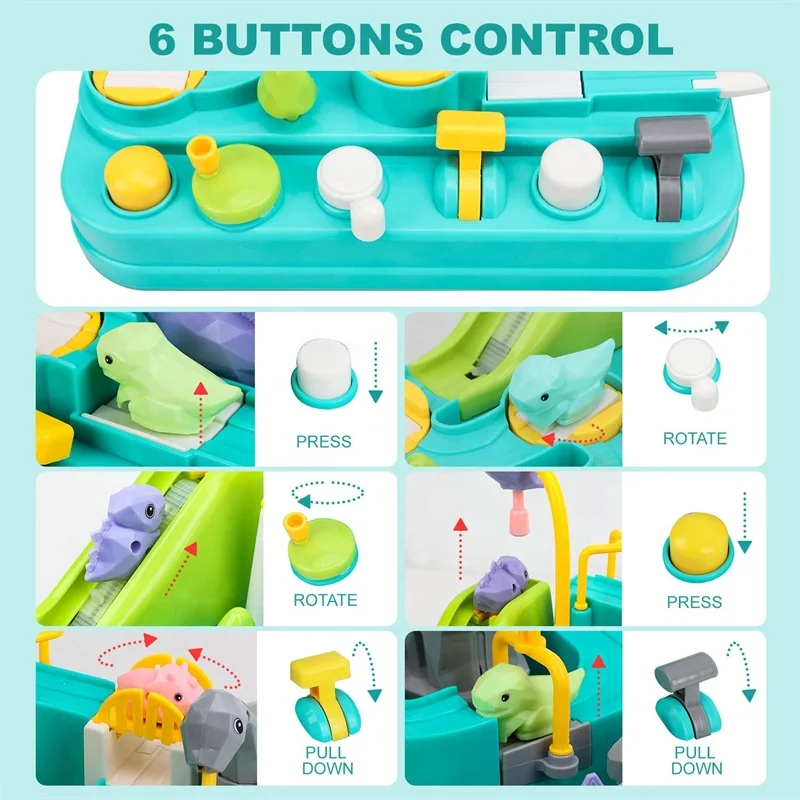 6 BUTTONS CONTROL

PRESS

ROTATE

ROTATE

PRESS

PULL DOWN

PULL DOWN