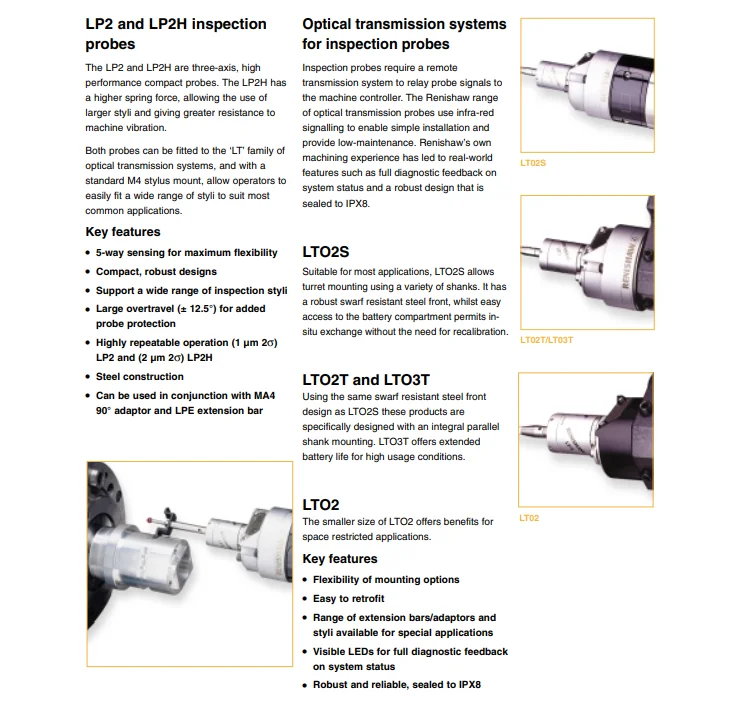 LP2 and LP2H inspection probes

The LP2 and LP2H are three-axis, high performance compact probes. The LP2H has a higher spring force, allowing the use of larger styli and giving greater resistance to machine vibration.

Both probes can be fitted to the 'LT' family of optical transmission systems, and with a standard M4 stylus mount, allow operators to easily fit a wide range of styli to suit most common applications.

Key features

• 5-way sensing for maximum flexibility
• Compact, robust designs
• Support a wide range of inspection styli
• Large overtravel (± 12.5°) for added probe protection
• Highly repeatable operation (1 µm 2σ) LP2 and (2 µm 2σ) LP2H
• Steel construction
• Can be used in conjunction with MA4 90° adaptor and LPE extension bar

Optical transmission systems for inspection probes

Inspection probes require a remote transmission system to relay probe signals to the machine controller. The Renishaw range of optical transmission probes use infra-red signalling to enable simple installation and provide low-maintenance. Renishaw's own machining experience has led to real-world features such as full diagnostic feedback on system status and a robust design that is sealed to IPX8.

LTO2S

Suitable for most applications, LTO2S allows turret mounting using a variety of shanks. It has a robust swarf resistant steel front, whilst easy access to the battery compartment permits in-situ exchange without the need for recalibration.

LTO2T and LTO3T

Using the same swarf resistant steel front design as LTO2S these products are specifically designed with an integral parallel shank mounting. LTO3T offers extended battery life for high usage conditions.

LTO2

The smaller size of LTO2 offers benefits for space restricted applications.

Key features

• Flexibility of mounting options
• Easy to retrofit
• Range of extension bars/adaptors and styli available for special applications
• Visible LEDs for full diagnostic feedback on system status
• Robust and reliable, sealed to IPX8

LT02S

RENISHAW

LT02T/LT03T

LT02