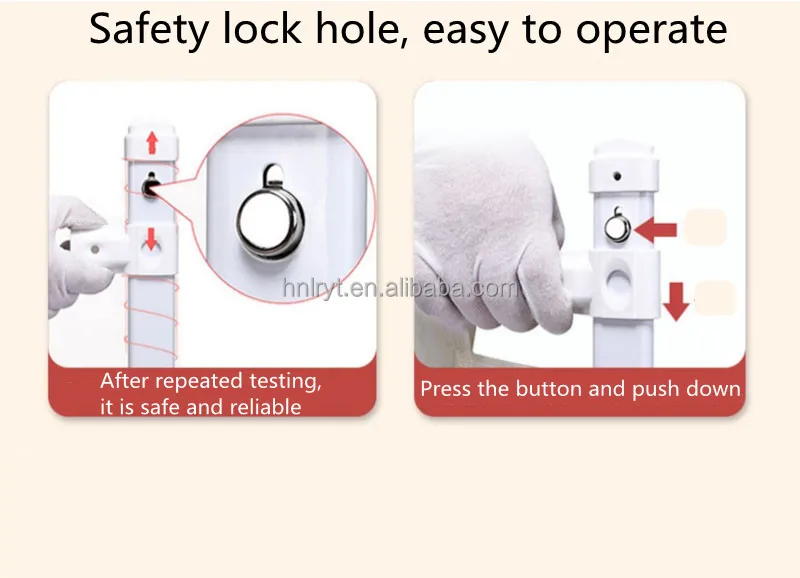 Safety lock hole, easy to operate

hnlryt.en.alibaba.com

After repeated testing, it is safe and reliable

Press the button and push down