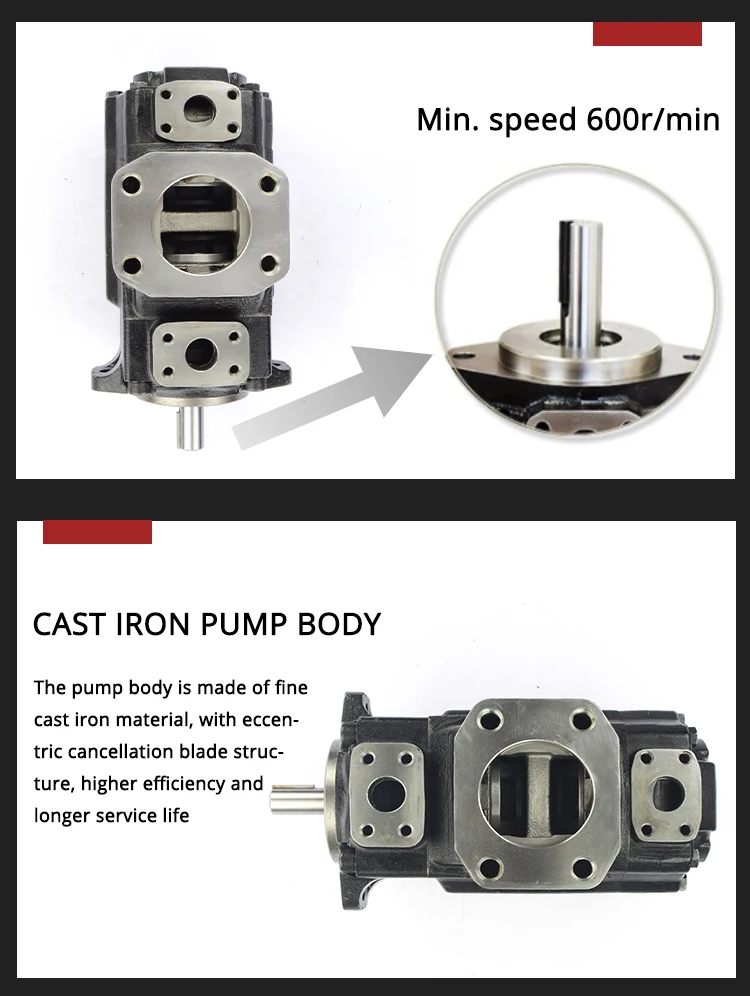 Min. speed 600r/min

CAST IRON PUMP BODY

The pump body is made of fine cast iron material, with eccentric cancellation blade structure, higher efficiency and longer service life