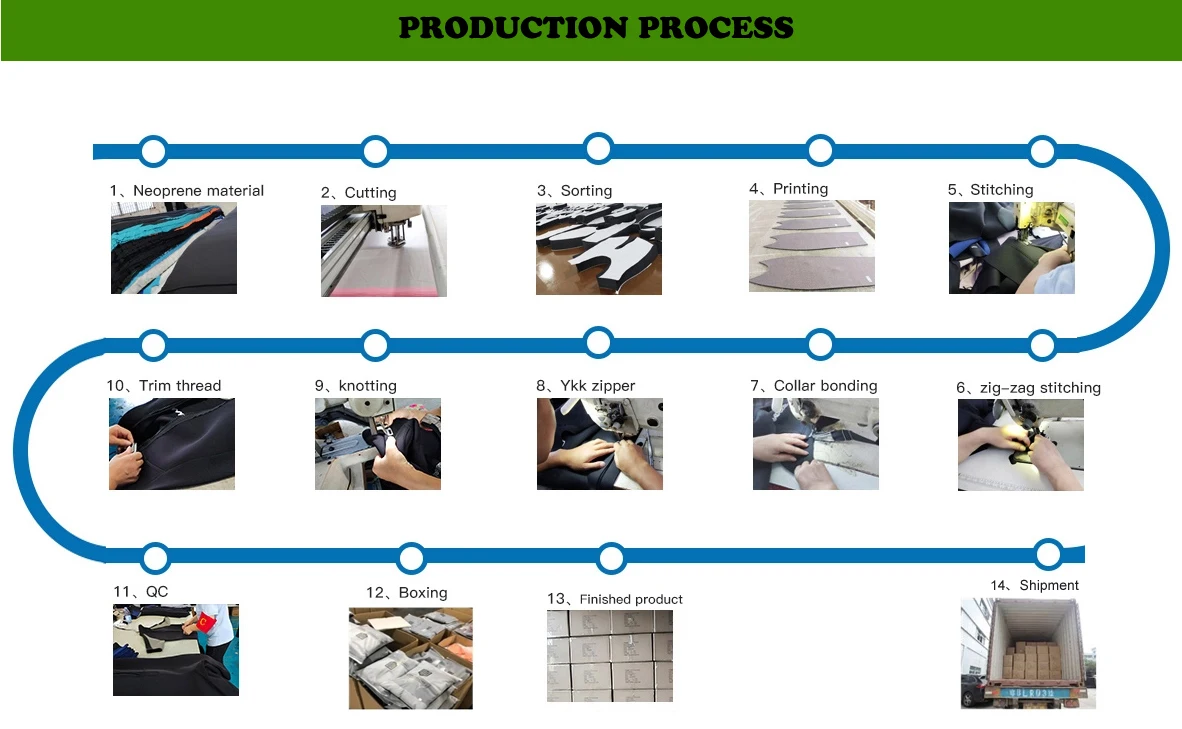 PRODUCTION PROCESS

1、Neoprene material

2、Cutting

3、Sorting

4、Printing

5、Stitching

10、Trim thread

9、knotting

8、Ykk zipper

7、Collar bonding

6、zig-zag stitching

11、QC

12、Boxing

13、Finished product

14、Shipment