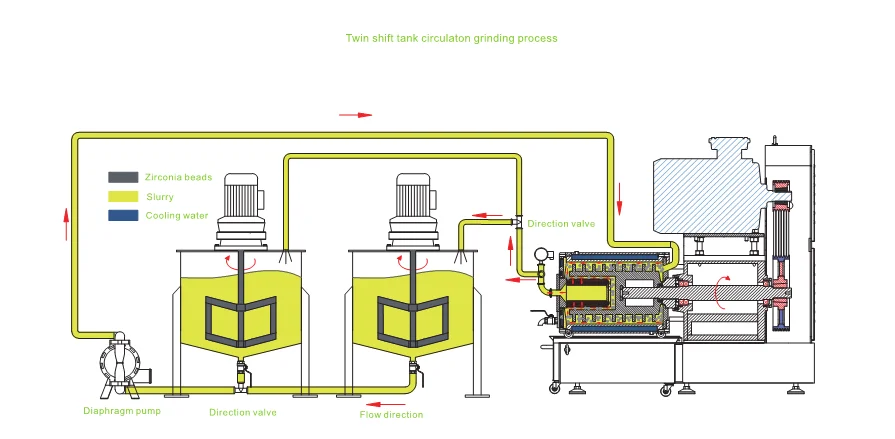 Twin shift tank circulaton grinding process

Zirconia beads
Slurry
Cooling water

Direction valve

Diaphragm pump
Direction valve
Flow direction