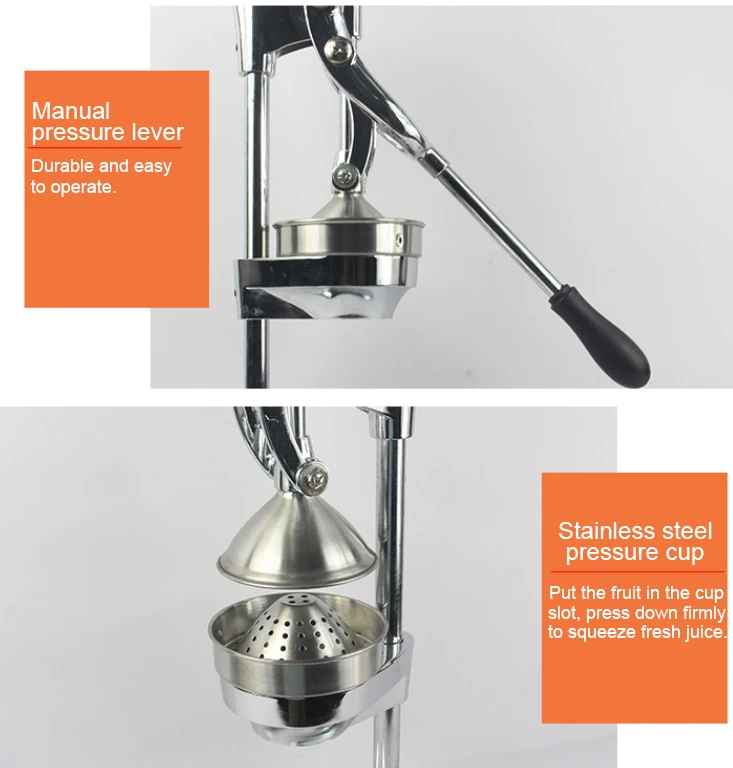 Manual pressure lever

Durable and easy to operate.

Stainless steel pressure cup

Put the fruit in the cup slot, press down firmly to squeeze fresh juice.