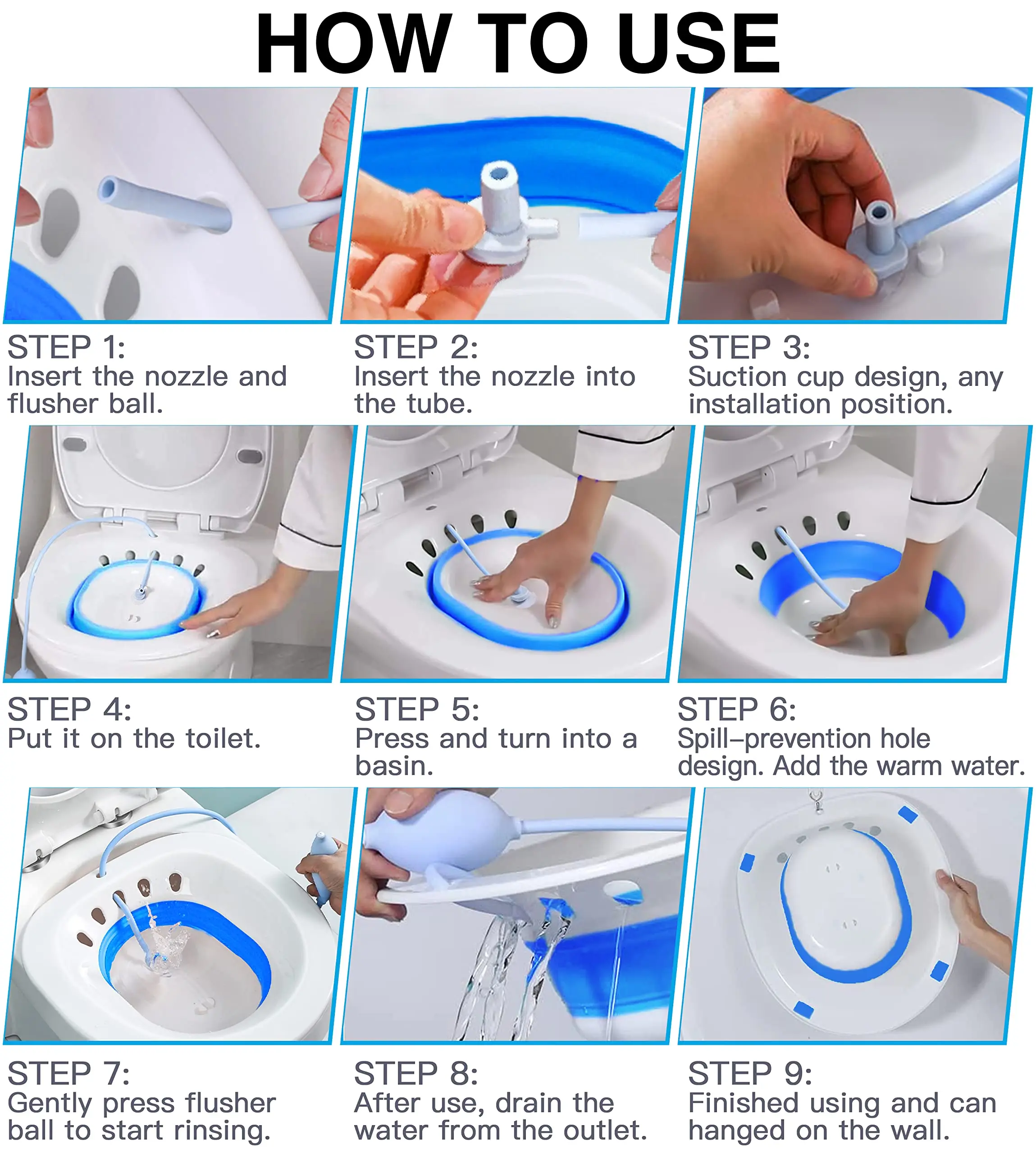 HOW TO USE

STEP 1:
Insert the nozzle and flusher ball.

STEP 2:
Insert the nozzle into the tube.

STEP 3:
Suction cup design, any installation position.

STEP 4:
Put it on the toilet.

STEP 5:
Press and turn into a basin.

STEP 6:
Spill-prevention hole design. Add the warm water.

STEP 7:
Gently press flusher ball to start rinsing.

STEP 8:
After use, drain the water from the outlet.

STEP 9:
Finished using and can hanged on the wall.