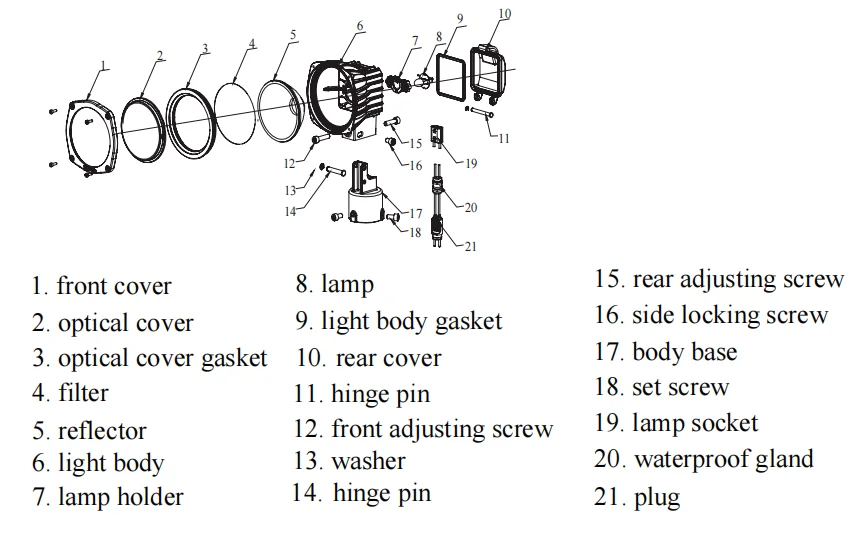 1
2
3
4
5
6
7
8
9
10
11
12
13
14
15
16
17
18
19
20
21

1. front cover
2. optical cover
3. optical cover gasket
4. filter
5. reflector
6. light body
7. lamp holder

8. lamp
9. light body gasket
10. rear cover
11. hinge pin
12. front adjusting screw
13. washer
14. hinge pin

15. rear adjusting screw
16. side locking screw
17. body base
18. set screw
19. lamp socket
20. waterproof gland
21. plug