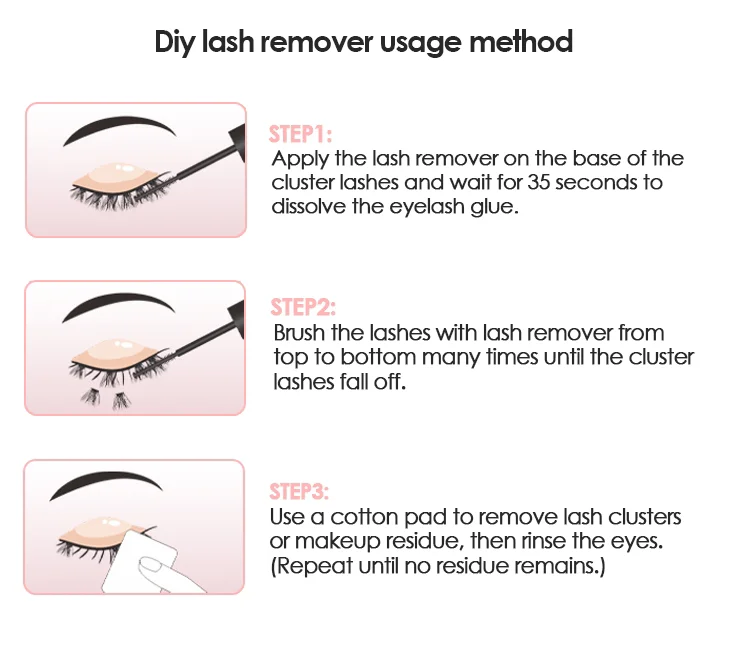 Diy lash remover usage method

STEP1:
Apply the lash remover on the base of the cluster lashes and wait for 35 seconds to dissolve the eyelash glue.

STEP2:
Brush the lashes with lash remover from top to bottom many times until the cluster lashes fall off.

STEP3:
Use a cotton pad to remove lash clusters or makeup residue, then rinse the eyes. (Repeat until no residue remains.)