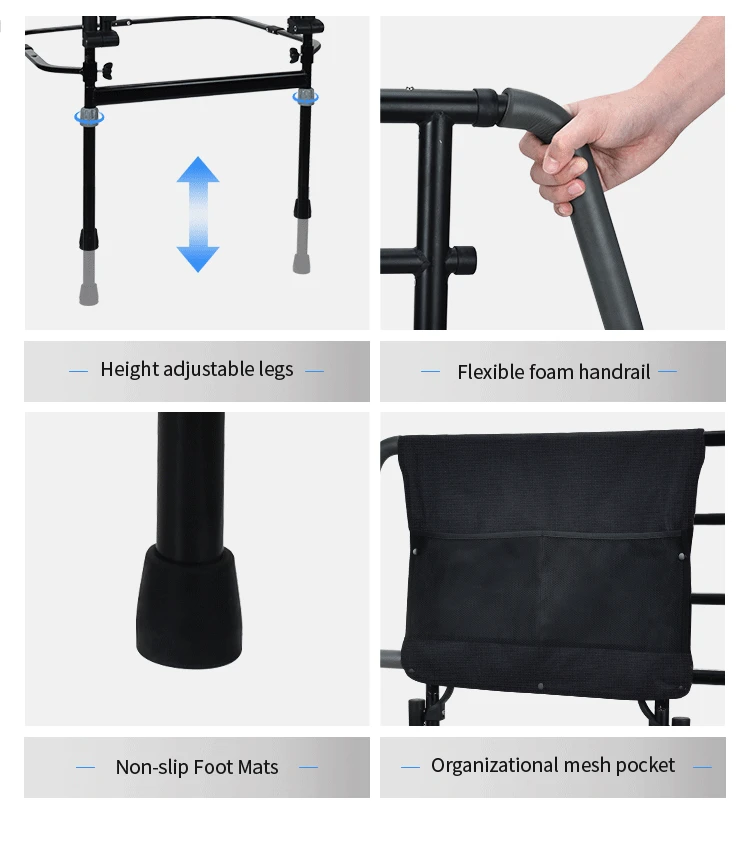 — Height adjustable legs —

— Flexible foam handrail —

— Non-slip Foot Mats —

— Organizational mesh pocket —