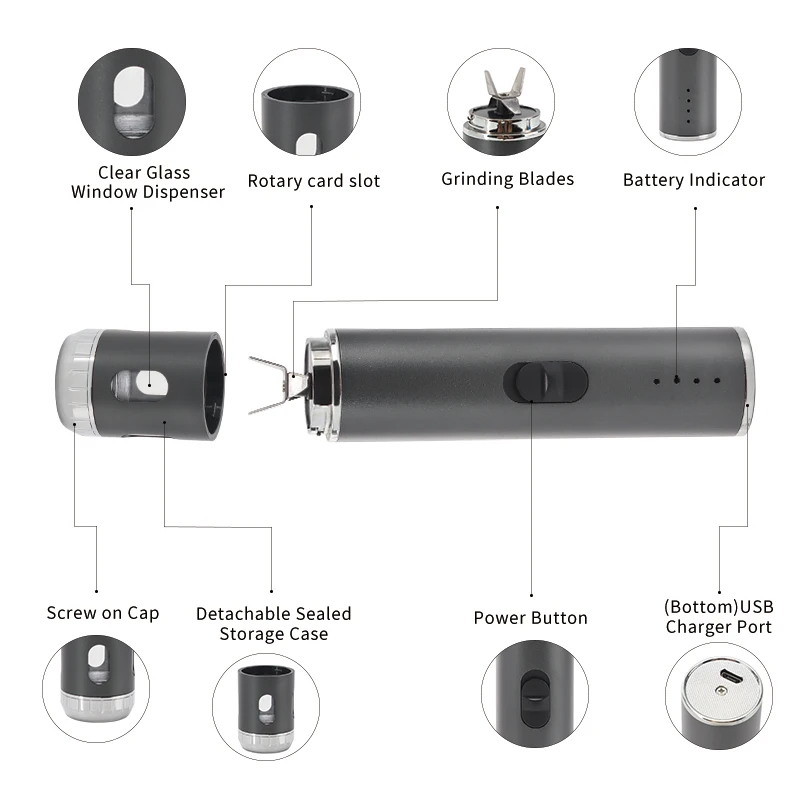 Clear Glass Window Dispenser

Rotary card slot

Grinding Blades

Battery Indicator

Screw on Cap

Detachable Sealed Storage Case

Power Button

(Bottom)USB Charger Port