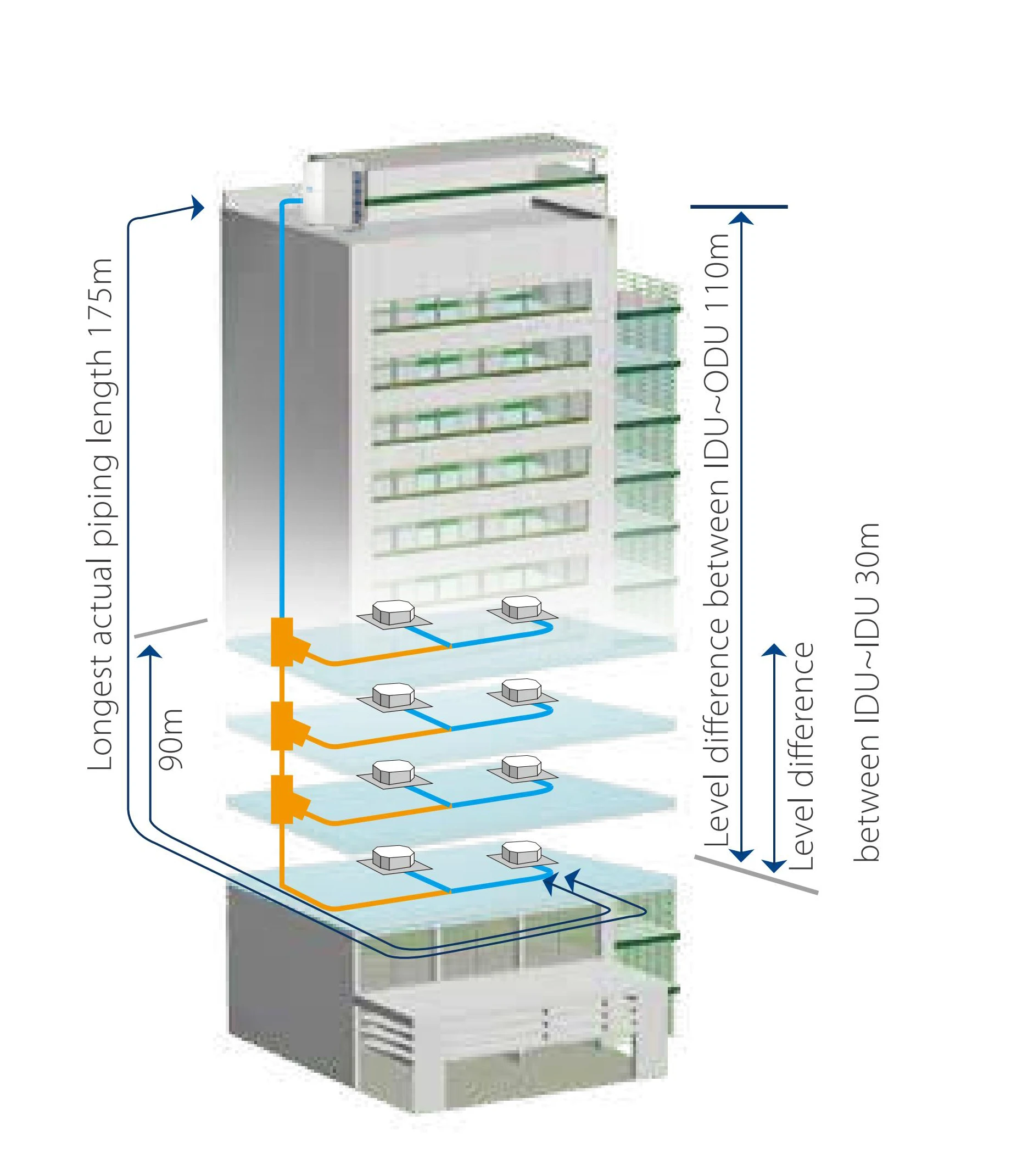 Longest actual piping length 175m

90m

Level difference between IDU~ODU 110m

Level difference between IDU~IDU 30m