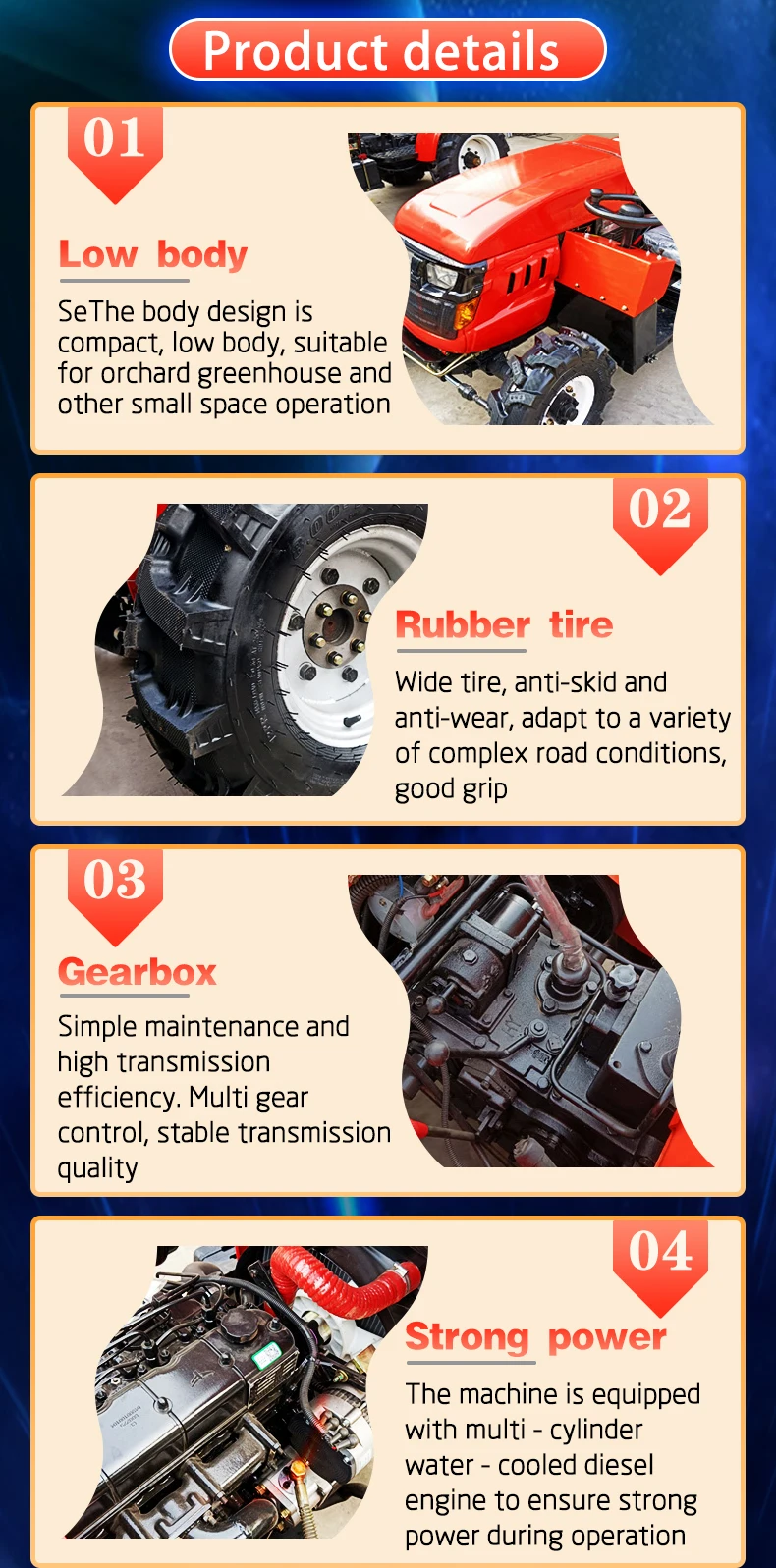 Product details

01

Low body

SeThe body design is compact, low body, suitable for orchard greenhouse and other small space operation

02

Rubber tire

Wide tire, anti-skid and anti-wear, adapt to a variety of complex road conditions, good grip

03

Gearbox

Simple maintenance and high transmission efficiency. Multi gear control, stable transmission quality

04

Strong power

The machine is equipped with multi - cylinder water - cooled diesel engine to ensure strong power during operation