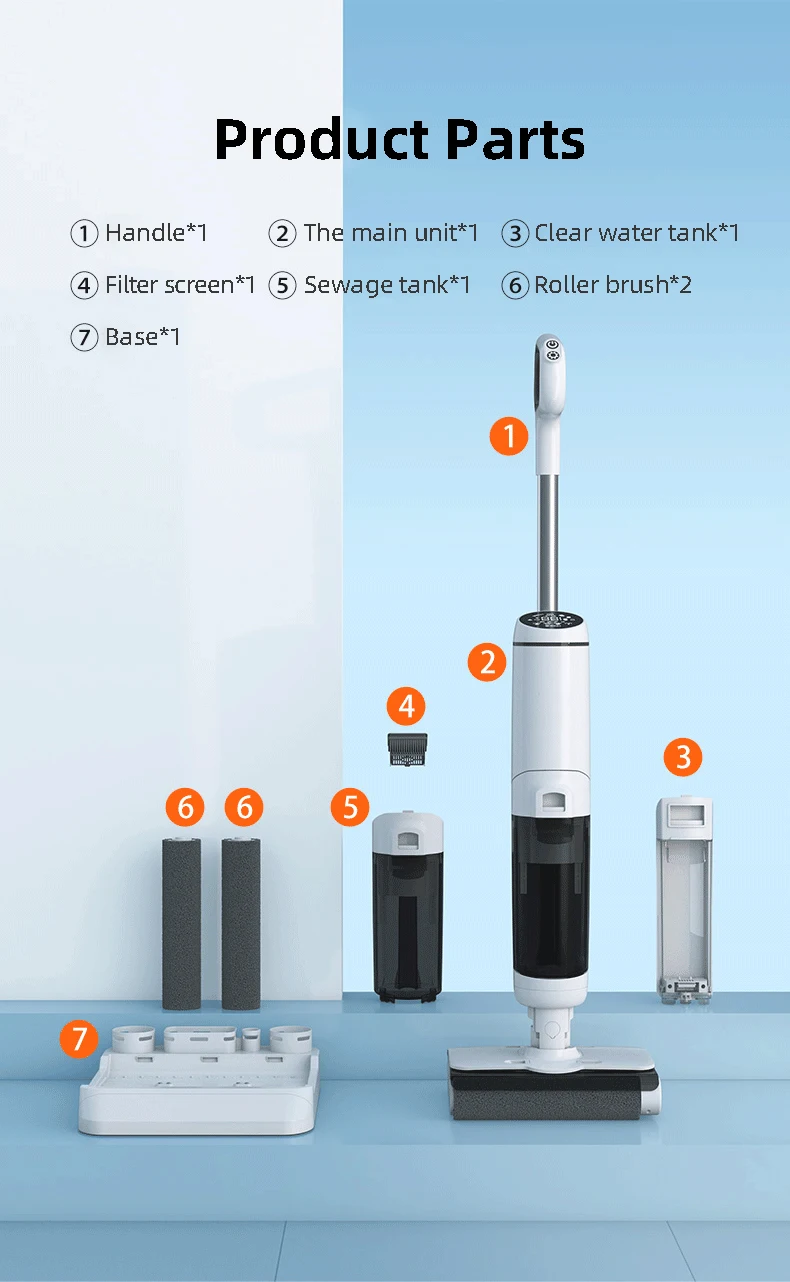 Product Parts

① Handle*1 ② The main unit*1 ③ Clear water tank*1

④ Filter screen*1 ⑤ Sewage tank*1 ⑥ Roller brush*2

⑦ Base*1

1

2

4

3

6 6

5

7