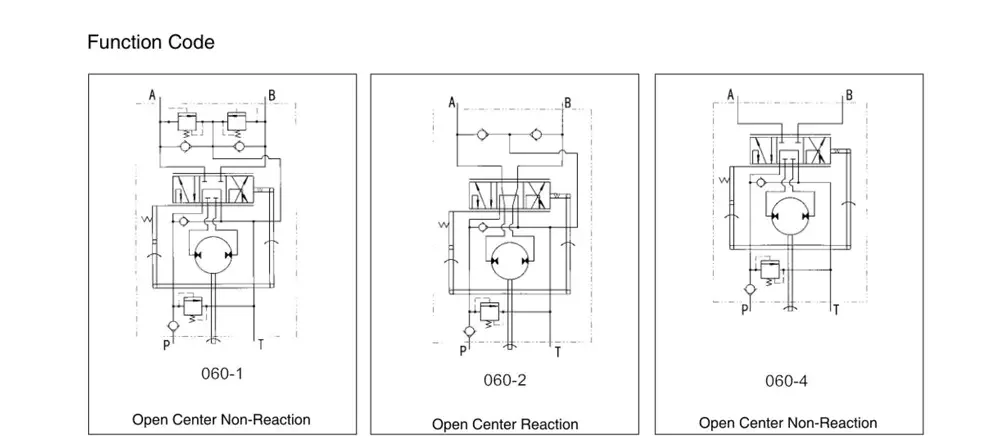 Function Code

A B
P T
060-1
Open Center Non-Reaction

A B
P T
060-2
Open Center Reaction

A B
P T
060-4
Open Center Non-Reaction