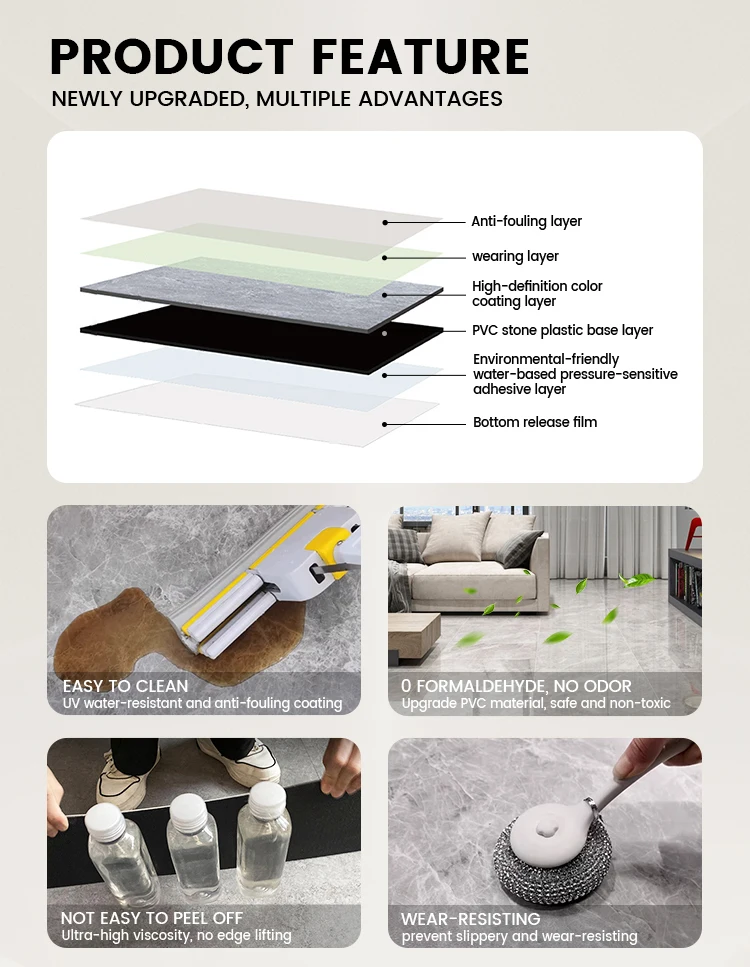 PRODUCT FEATURE
NEWLY UPGRADED, MULTIPLE ADVANTAGES

Anti-fouling layer
wearing layer
High-definition color coating layer
PVC stone plastic base layer
Environmental-friendly water-based pressure-sensitive adhesive layer
Bottom release film

EASY TO CLEAN
UV water-resistant and anti-fouling coating

0 FORMALDEHYDE, NO ODOR
Upgrade PVC material, safe and non-toxic

NOT EASY TO PEEL OFF
Ultra-high viscosity, no edge lifting

WEAR-RESISTING
prevent slippery and wear-resisting