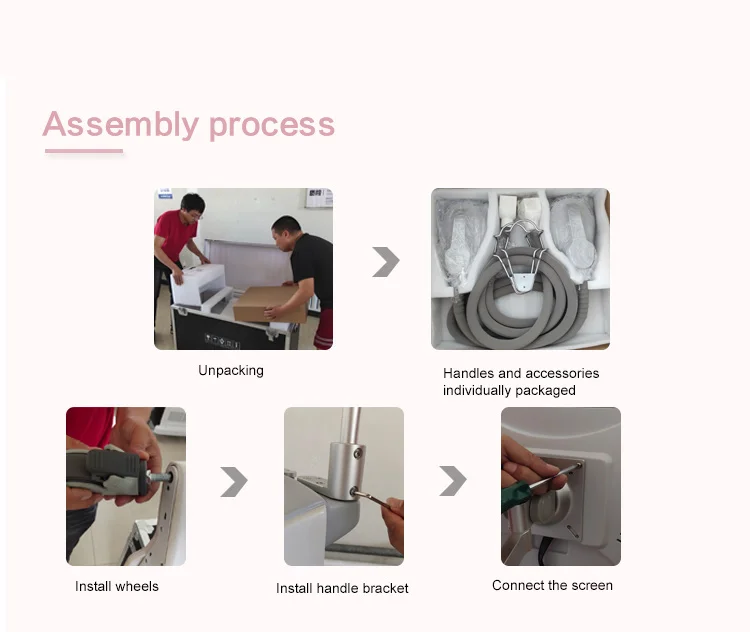 Assembly process

Unpacking

Handles and accessories individually packaged

Install wheels

Install handle bracket

Connect the screen