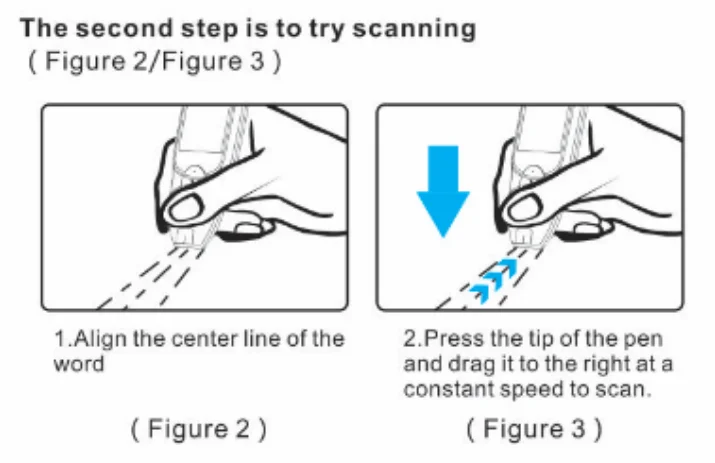 The second step is to try scanning
( Figure 2/Figure 3 )

1.Align the center line of the word

( Figure 2 )

2.Press the tip of the pen and drag it to the right at a constant speed to scan.

( Figure 3 )